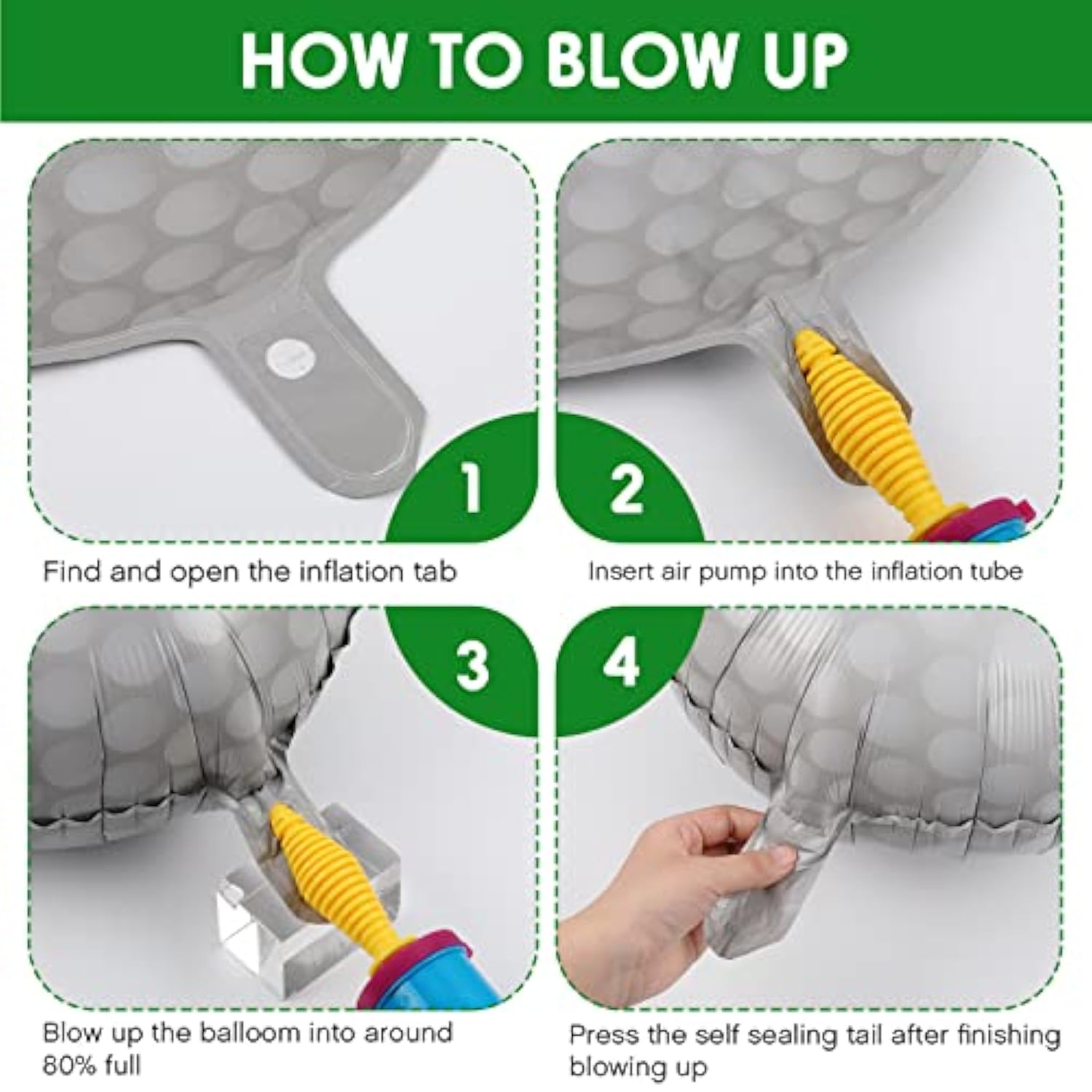 HOW TO BLOW UP

1

Find and open the inflation tab

2

Insert air pump into the inflation tube

3

Blow up the balloom into around 80% full

4

Press the self sealing tail after finishing blowing up