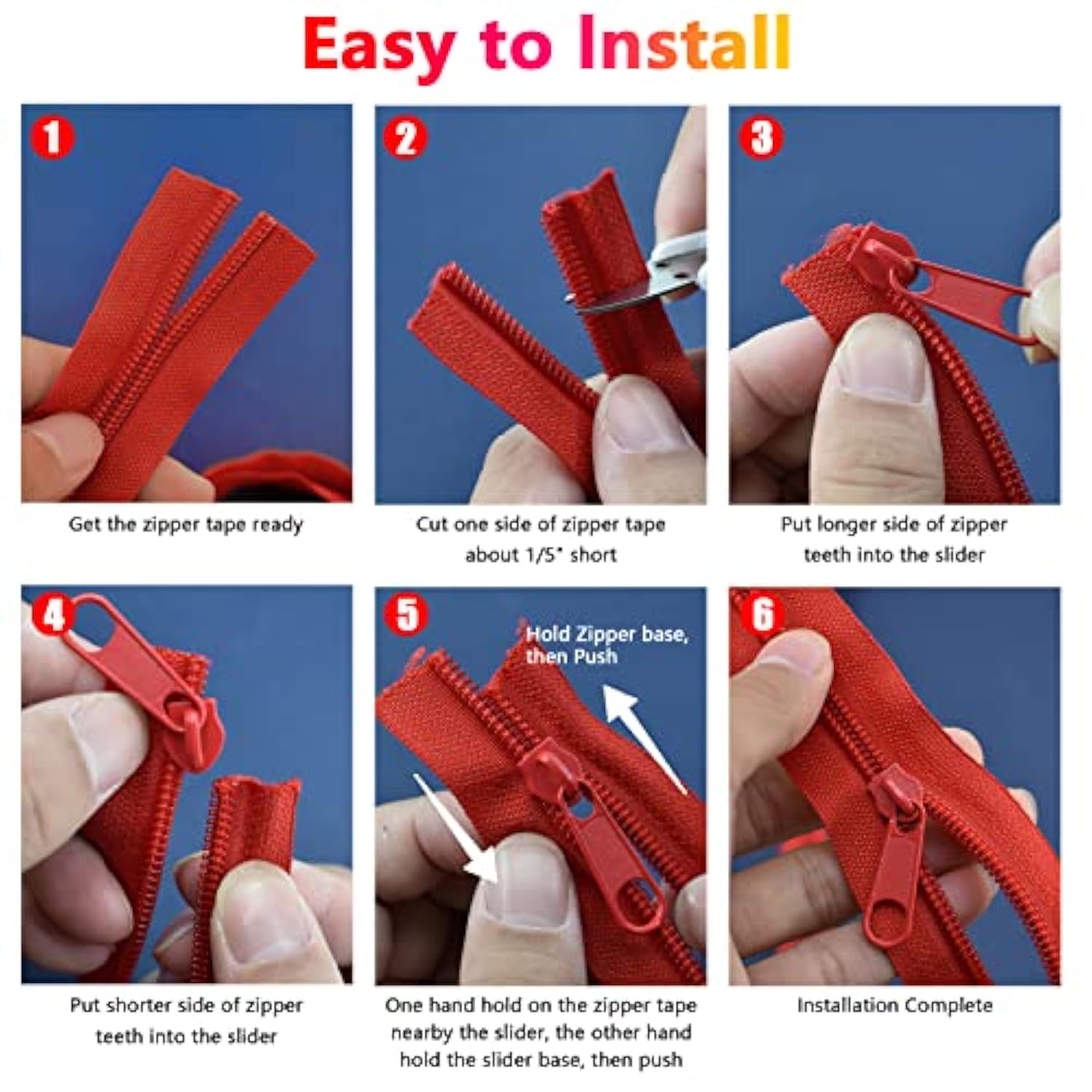 Easy to Install

1
Get the zipper tape ready

2
Cut one side of zipper tape about 1/5" short

3
Put longer side of zipper teeth into the slider

4
Put shorter side of zipper teeth into the slider

5
Hold Zipper base, then Push
One hand hold on the zipper tape nearby the slider, the other hand hold the slider base, then push

6
Installation Complete