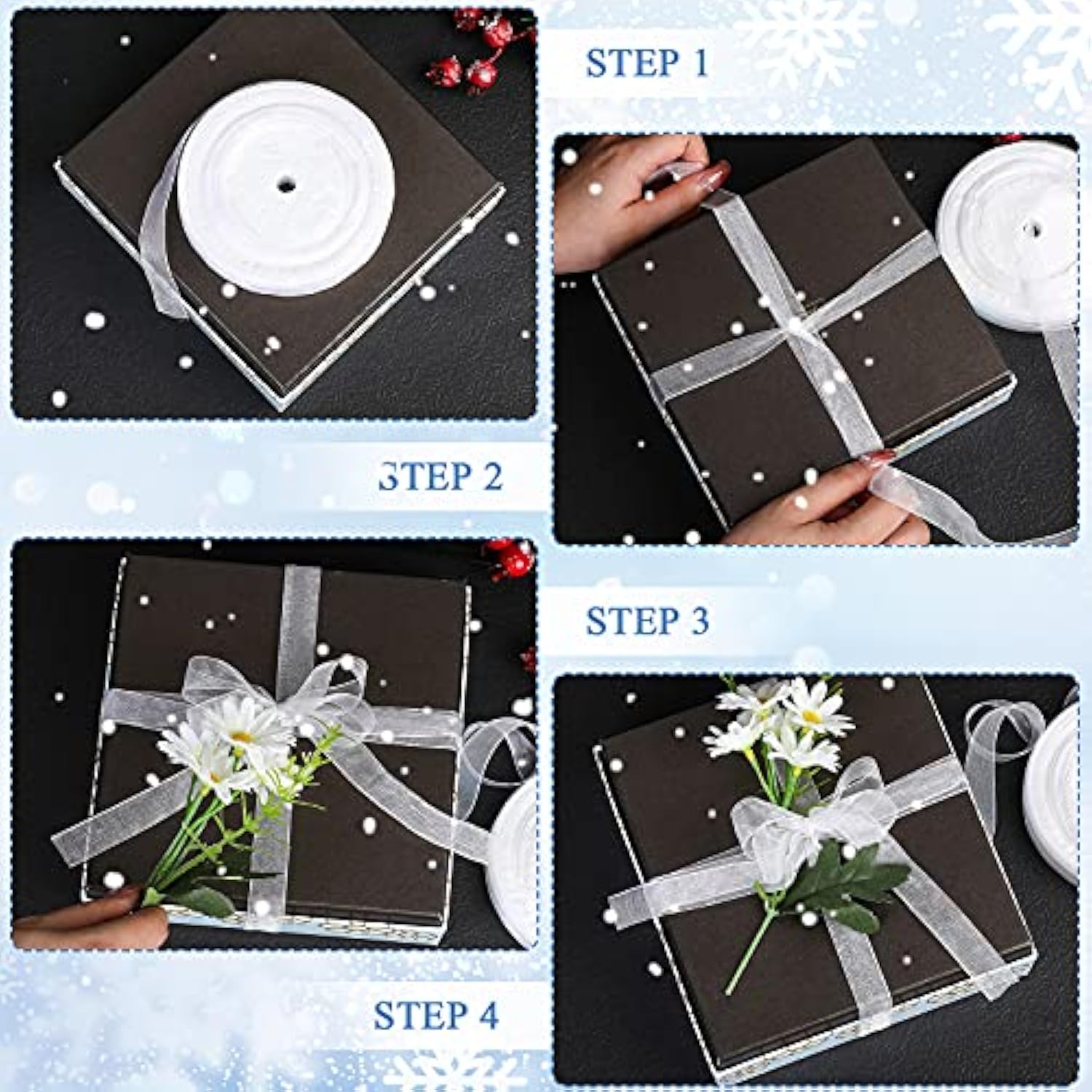 STEP 1

STEP 2

STEP 3

STEP 4