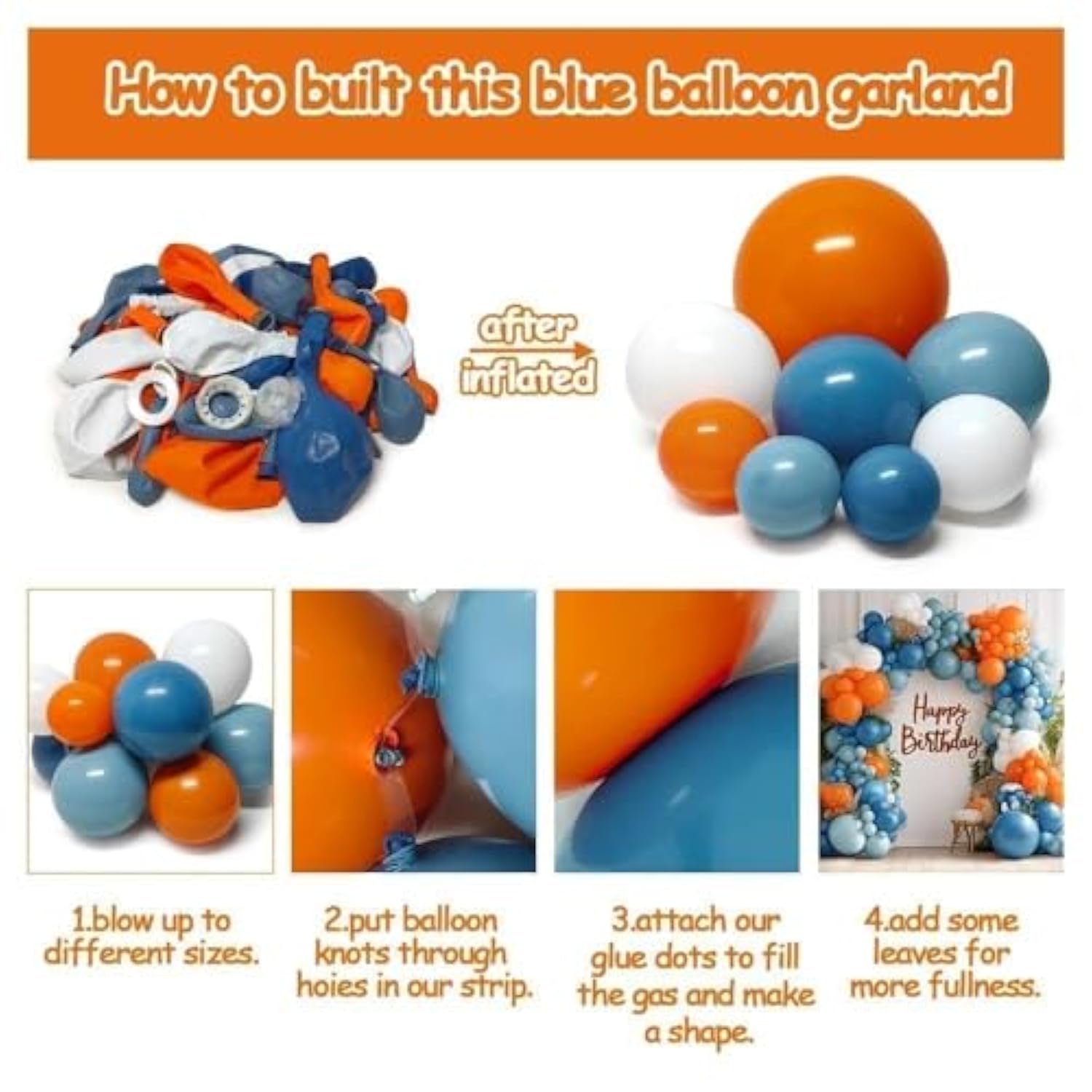 How to built this blue balloon garland

after inflated

Happy Birthday

1.blow up to different sizes.

2.put balloon knots through hoies in our strip.

3.attach our glue dots to fill the gas and make a shape.

4.add some leaves for more fullness.