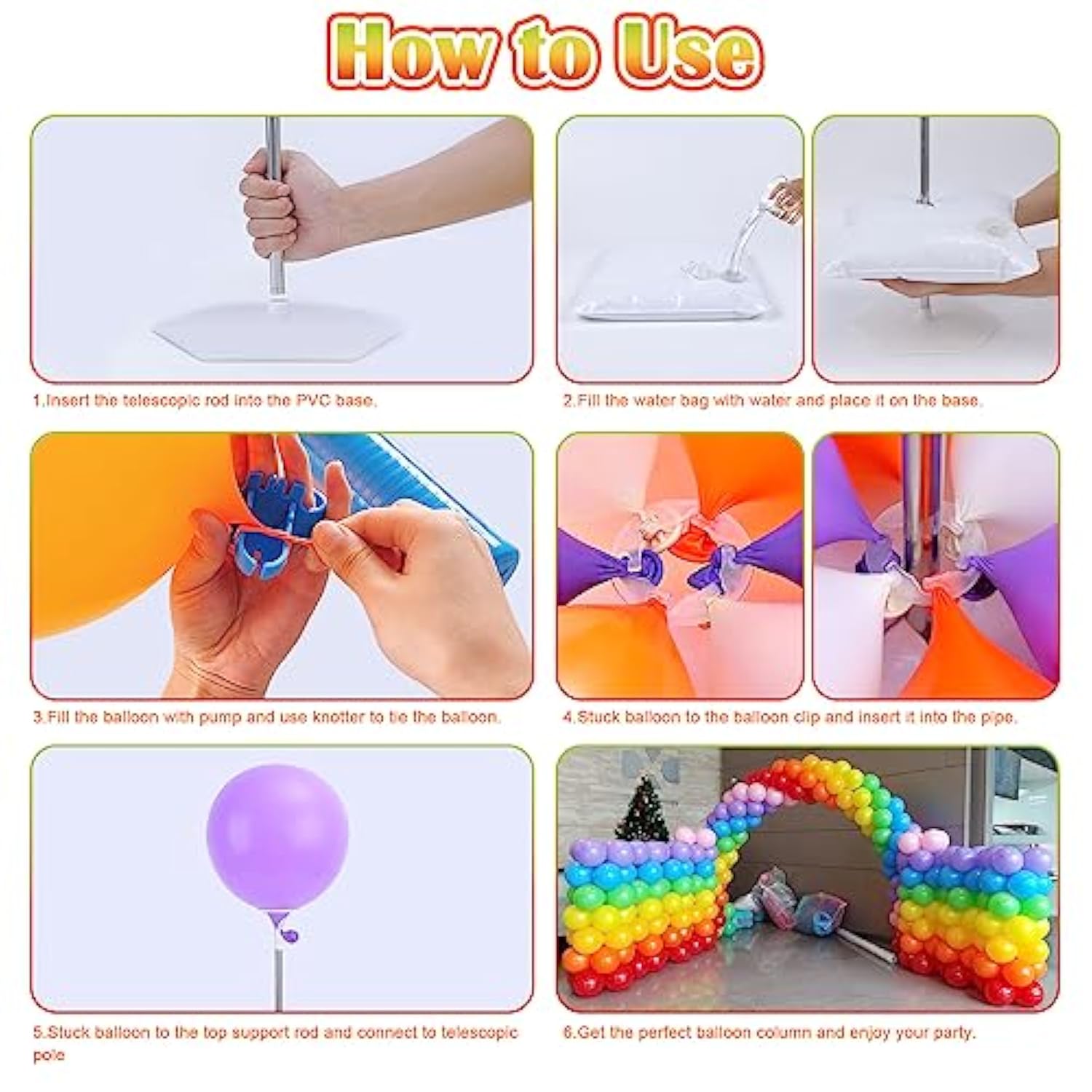 How to Use

1.Insert the telescopic rod into the PVC base.

2.Fill the water bag with water and place it on the base.

3.Fill the balloon with pump and use knotter to tie the balloon.

4.Stuck balloon to the balloon clip and insert it into the pipe.

5.Stuck balloon to the top support rod and connect to telescopic pole

6.Get the perfect balloon column and enjoy your party.