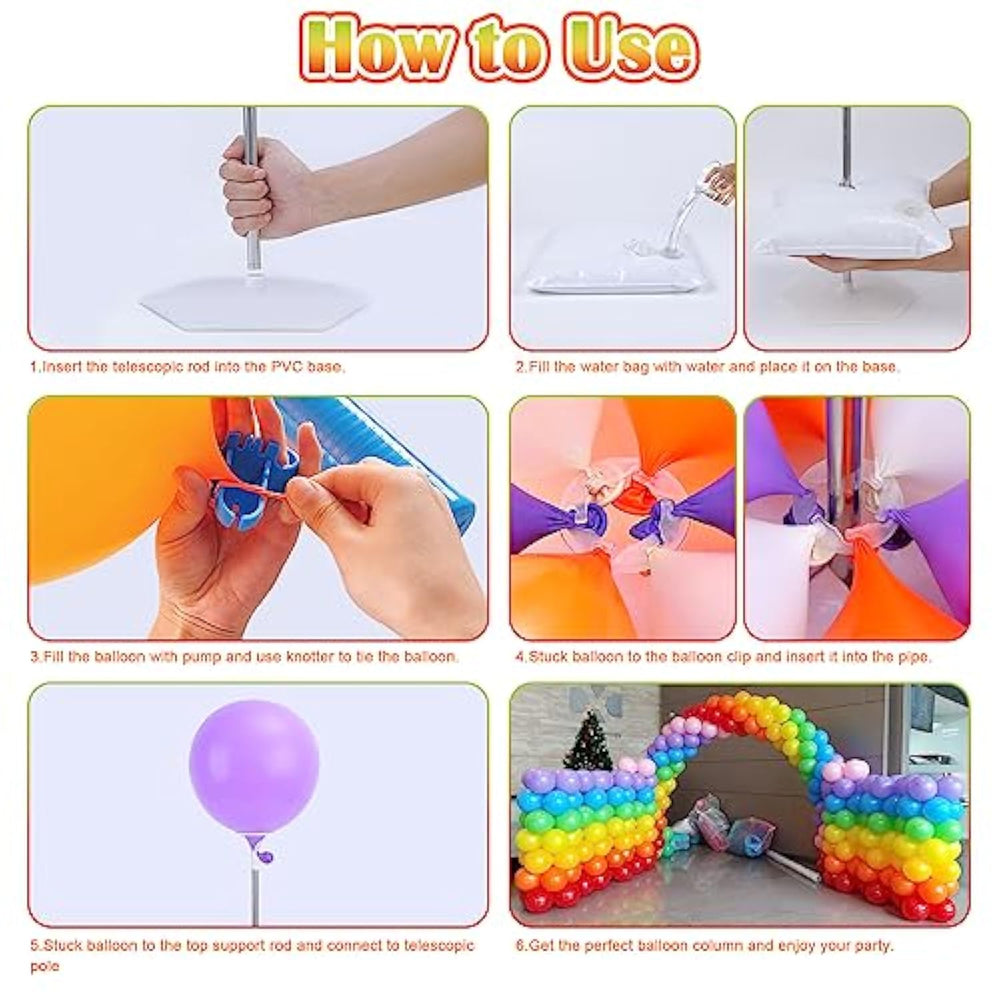 How to Use

1.Insert the telescopic rod into the PVC base.

2.Fill the water bag with water and place it on the base.

3.Fill the balloon with pump and use knotter to tie the balloon.

4.Stuck balloon to the balloon clip and insert it into the pipe.

5.Stuck balloon to the top support rod and connect to telescopic pole

6.Get the perfect balloon column and enjoy your party.