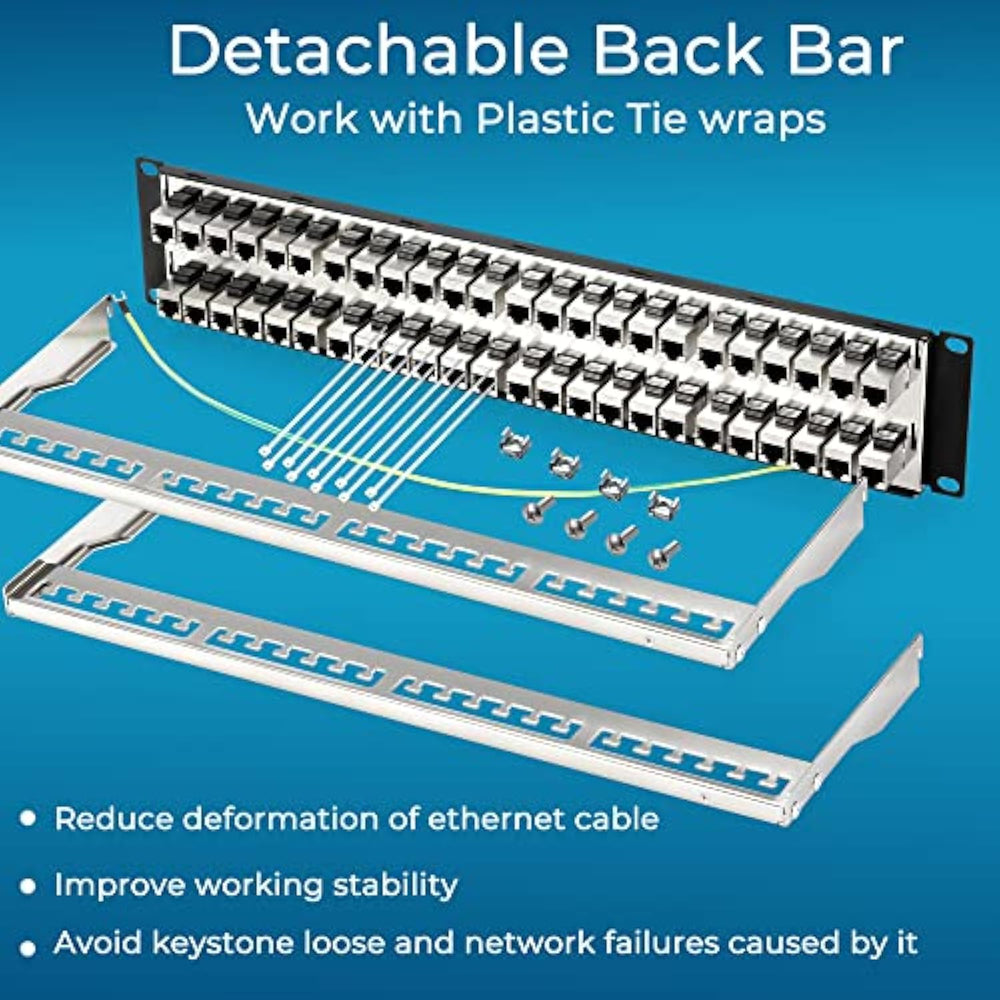 Detachable Back Bar
Work with Plastic Tie wraps

• Reduce deformation of ethernet cable
• Improve working stability
• Avoid keystone loose and network failures caused by it