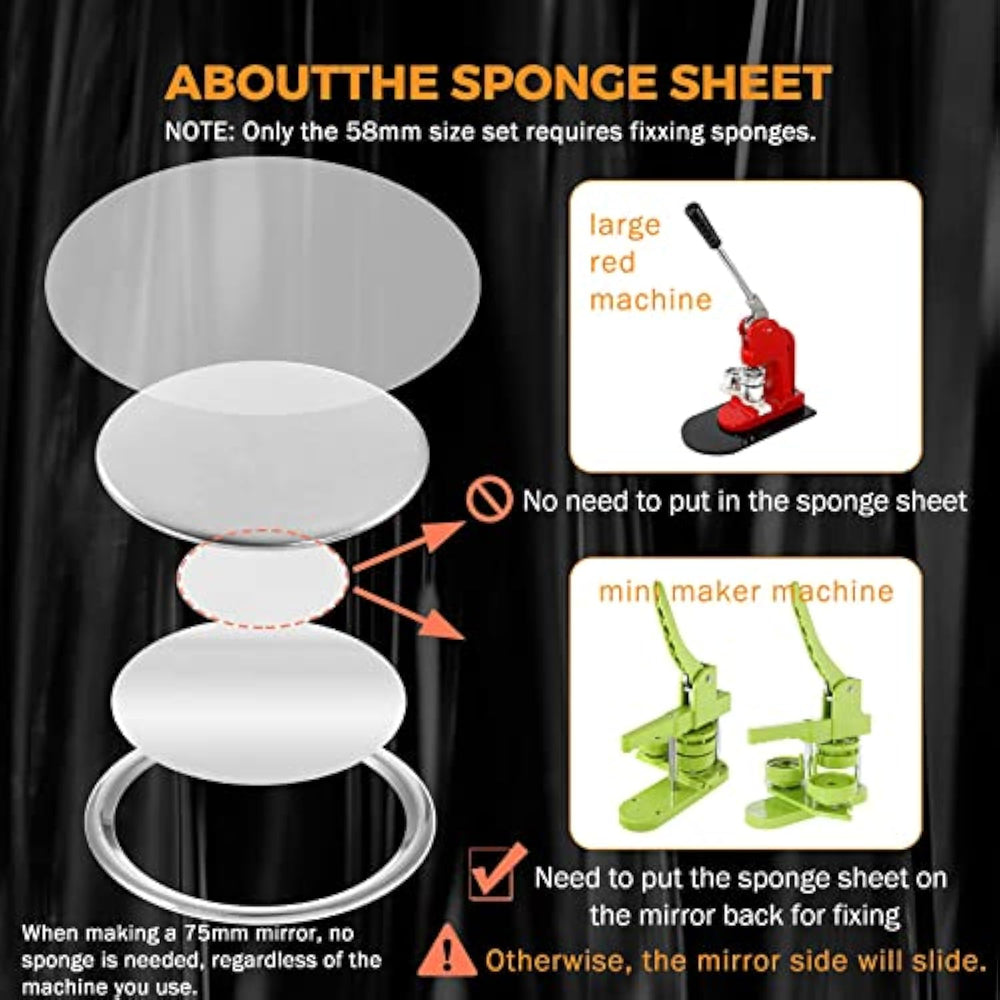 ABOUTTHE SPONGE SHEET

NOTE: Only the 58mm size set requires fixxing sponges.

large red machine

No need to put in the sponge sheet

mini maker machine

Need to put the sponge sheet on the mirror back for fixing

Otherwise, the mirror side will slide.

When making a 75mm mirror, no sponge is needed, regardless of the machine you use.