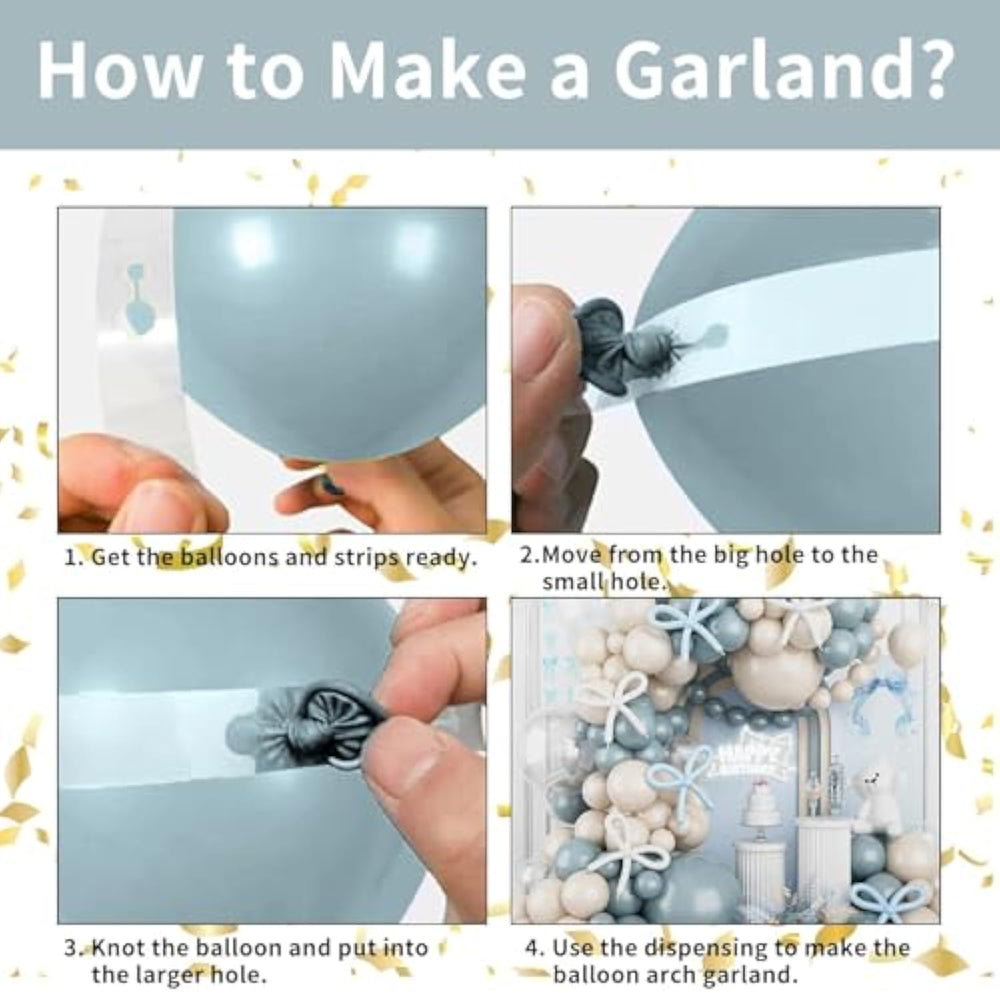 How to Make a Garland?

1. Get the balloons and strips ready.

2.Move from the big hole to the small hole.

HAPPY BIRTHDAY

3. Knot the balloon and put into the larger hole.

4. Use the dispensing to make the balloon arch garland.