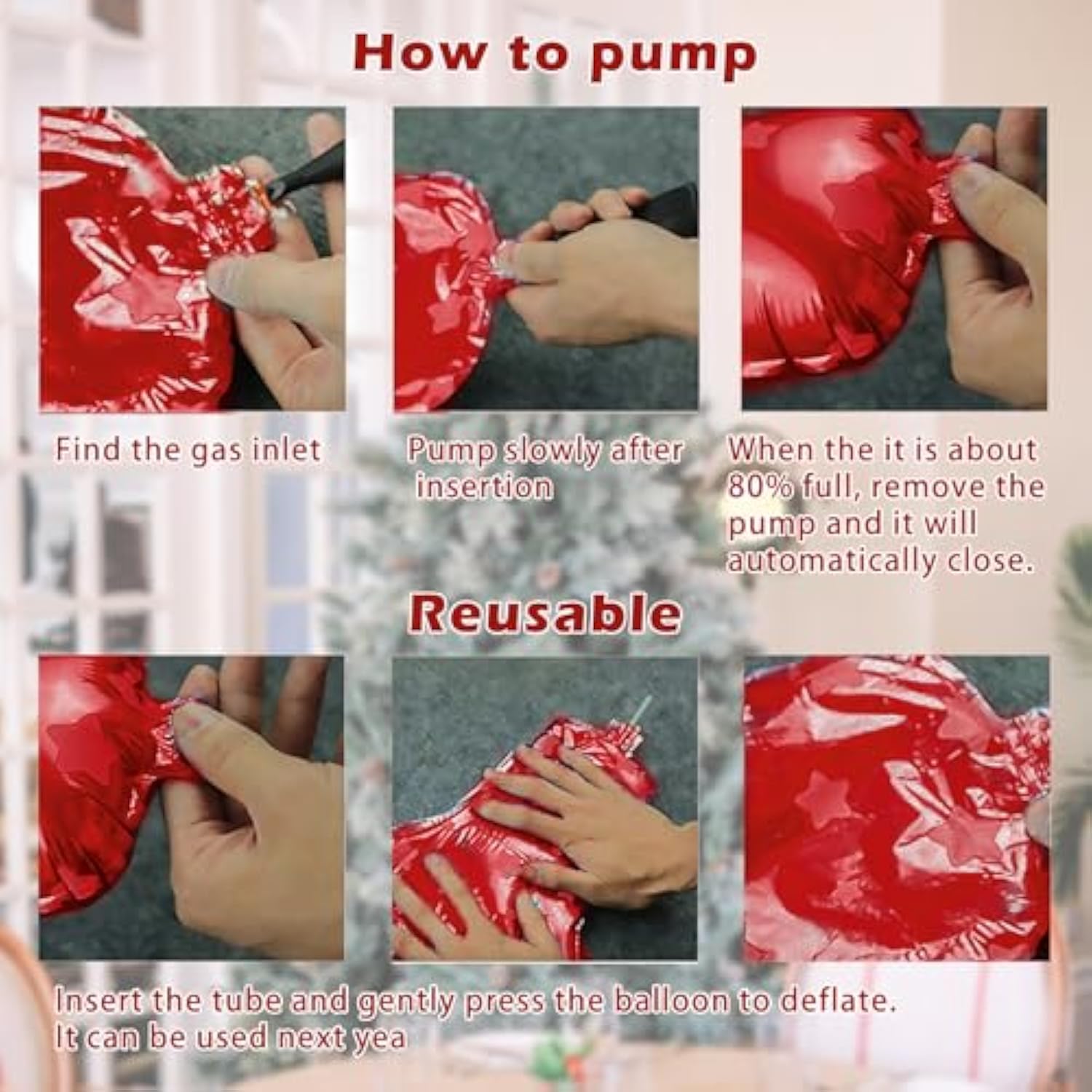 How to pump

Find the gas inlet

Pump slowly after insertion

When the it is about 80% full, remove the pump and it will automatically close.

Reusable

Insert the tube and gently press the balloon to deflate. It can be used next yea