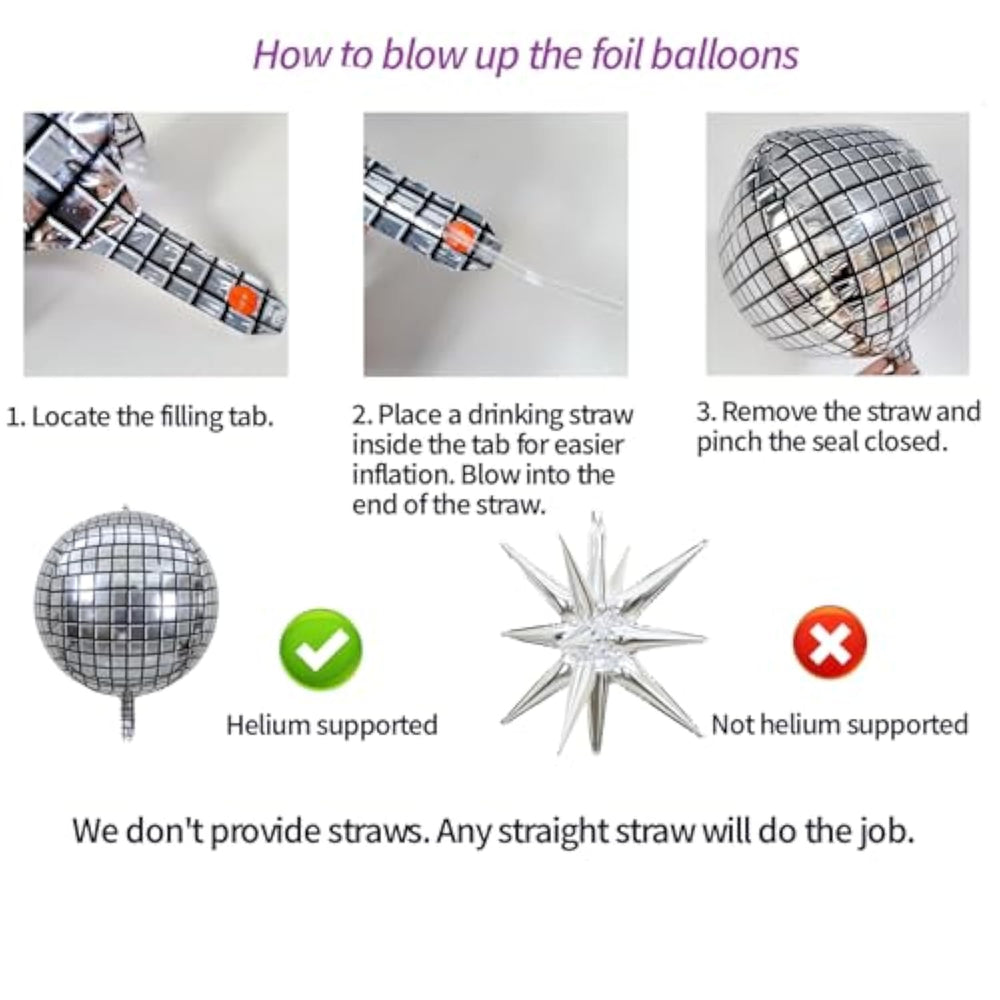 How to blow up the foil balloons

1. Locate the filling tab.

2. Place a drinking straw inside the tab for easier inflation. Blow into the end of the straw.

3. Remove the straw and pinch the seal closed.

Helium supported

Not helium supported

We don't provide straws. Any straight straw will do the job.