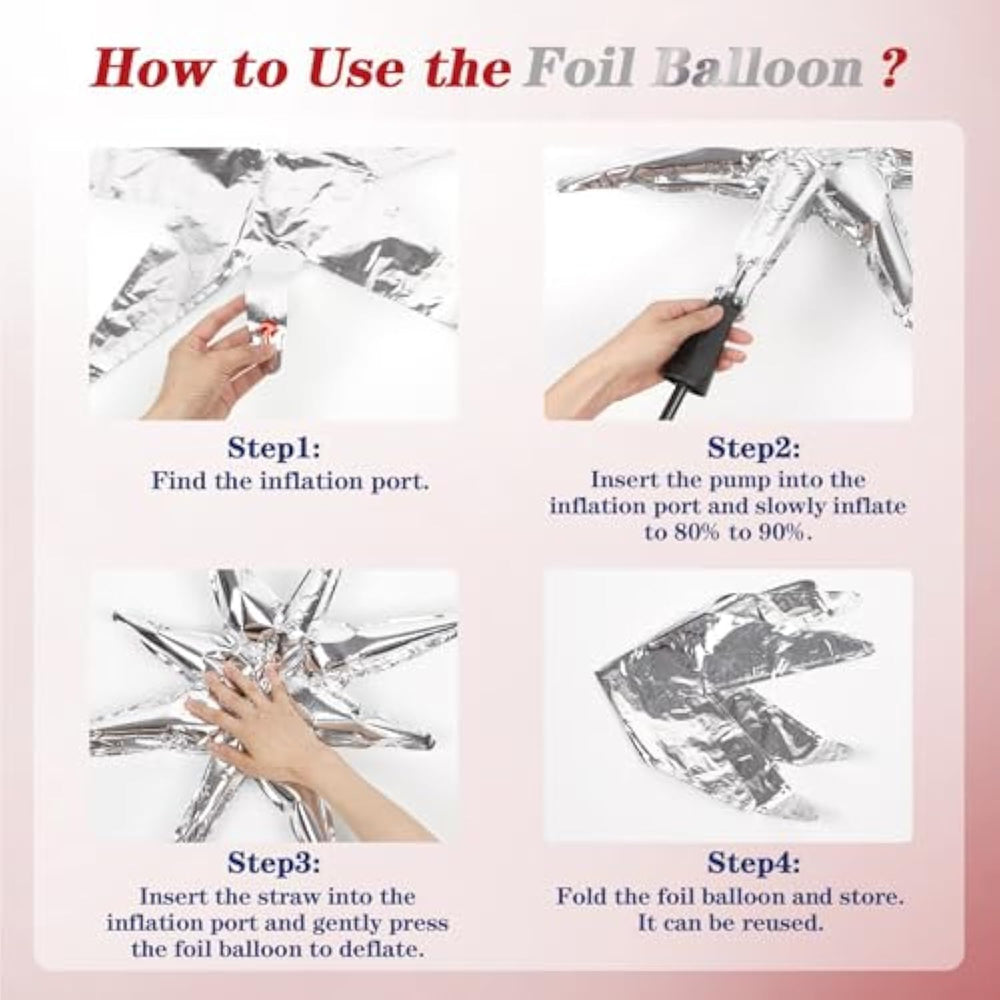 How to Use the Foil Balloon ?

Step1:
Find the inflation port.

Step2:
Insert the pump into the inflation port and slowly inflate to 80% to 90%.

Step3:
Insert the straw into the inflation port and gently press the foil balloon to deflate.

Step4:
Fold the foil balloon and store. It can be reused.