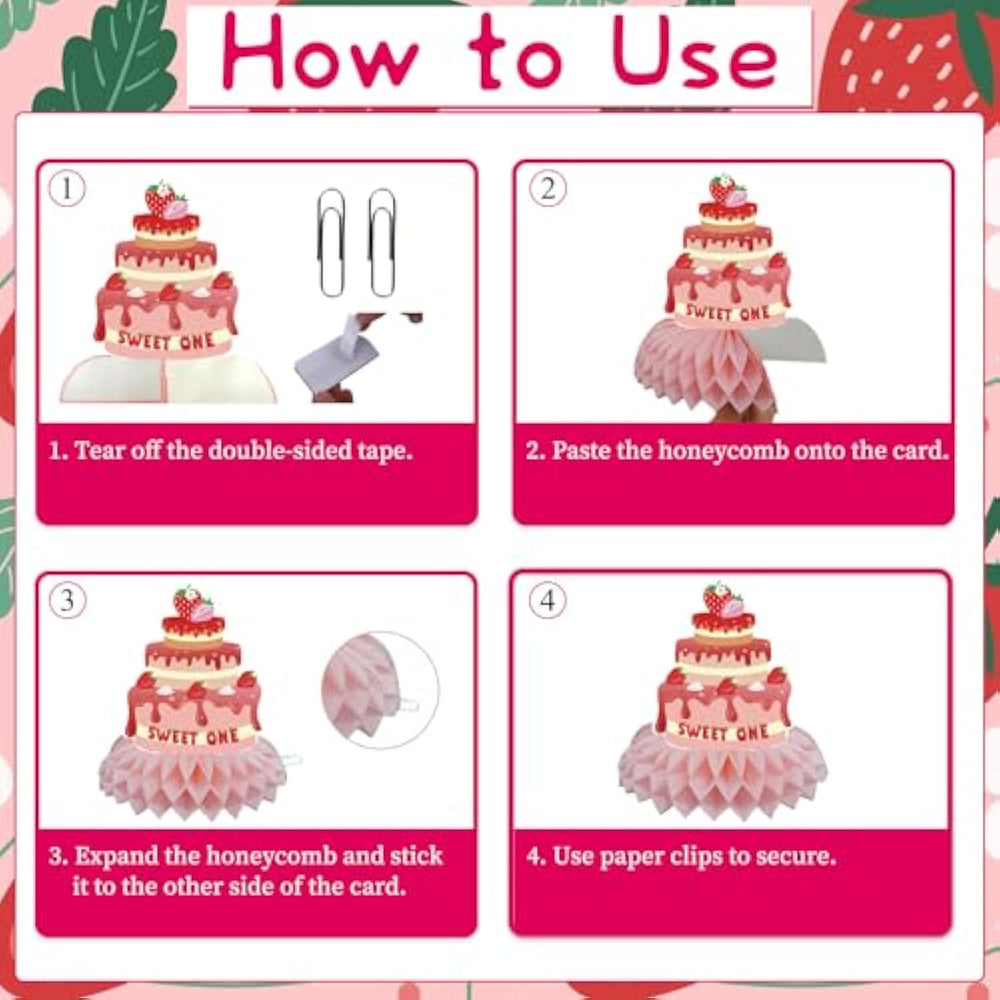 How to Use

①

SWEET ONE

1. Tear off the double-sided tape.

②

SWEET ONE

2. Paste the honeycomb onto the card.

③

SWEET ONE

3. Expand the honeycomb and stick it to the other side of the card.

④

SWEET ONE

4. Use paper clips to secure.