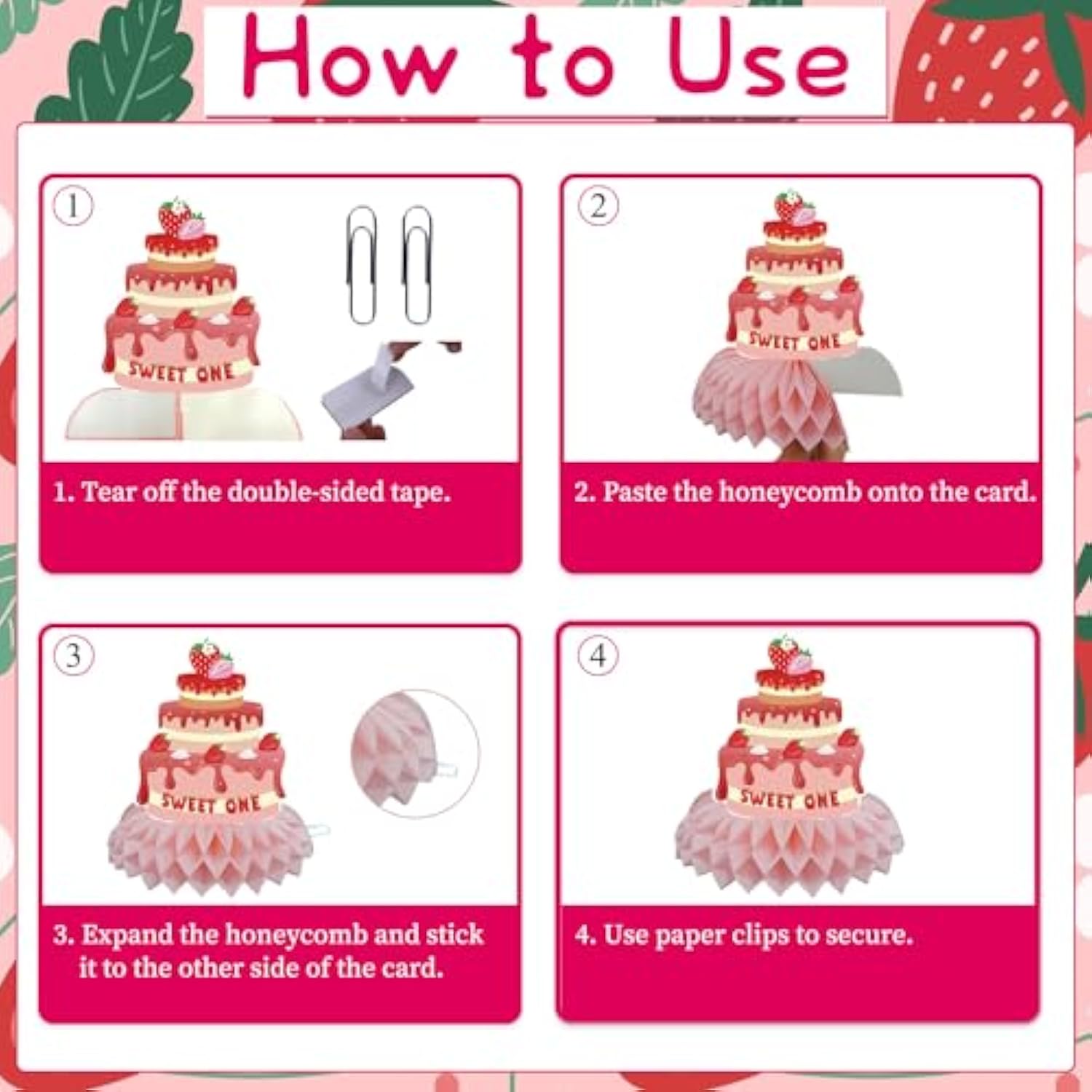 How to Use

①

SWEET ONE

1. Tear off the double-sided tape.

②

SWEET ONE

2. Paste the honeycomb onto the card.

③

SWEET ONE

3. Expand the honeycomb and stick it to the other side of the card.

④

SWEET ONE

4. Use paper clips to secure.