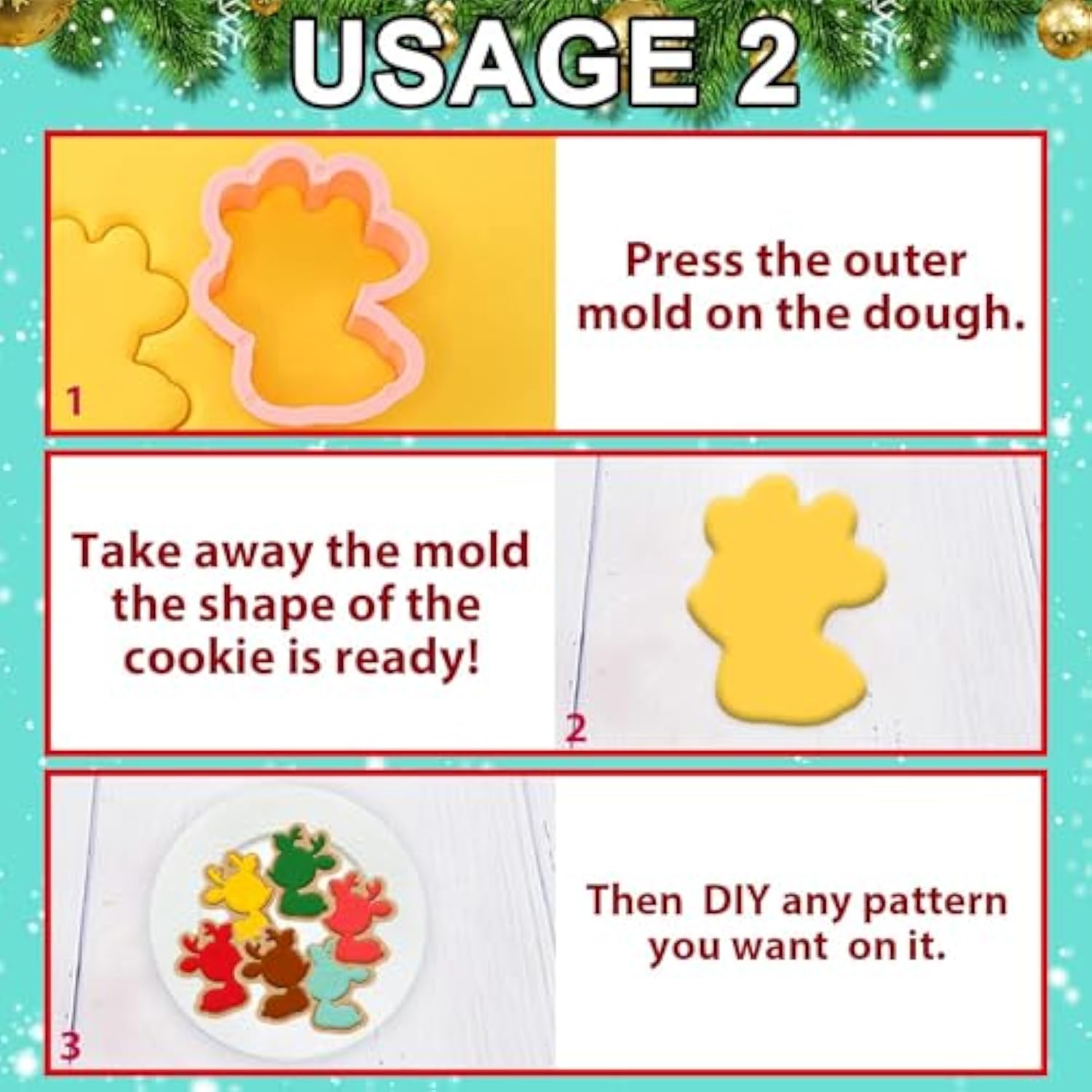 USAGE 2

1

Press the outer mold on the dough.

Take away the mold the shape of the cookie is ready!

2

3

Then DIY any pattern you want on it.