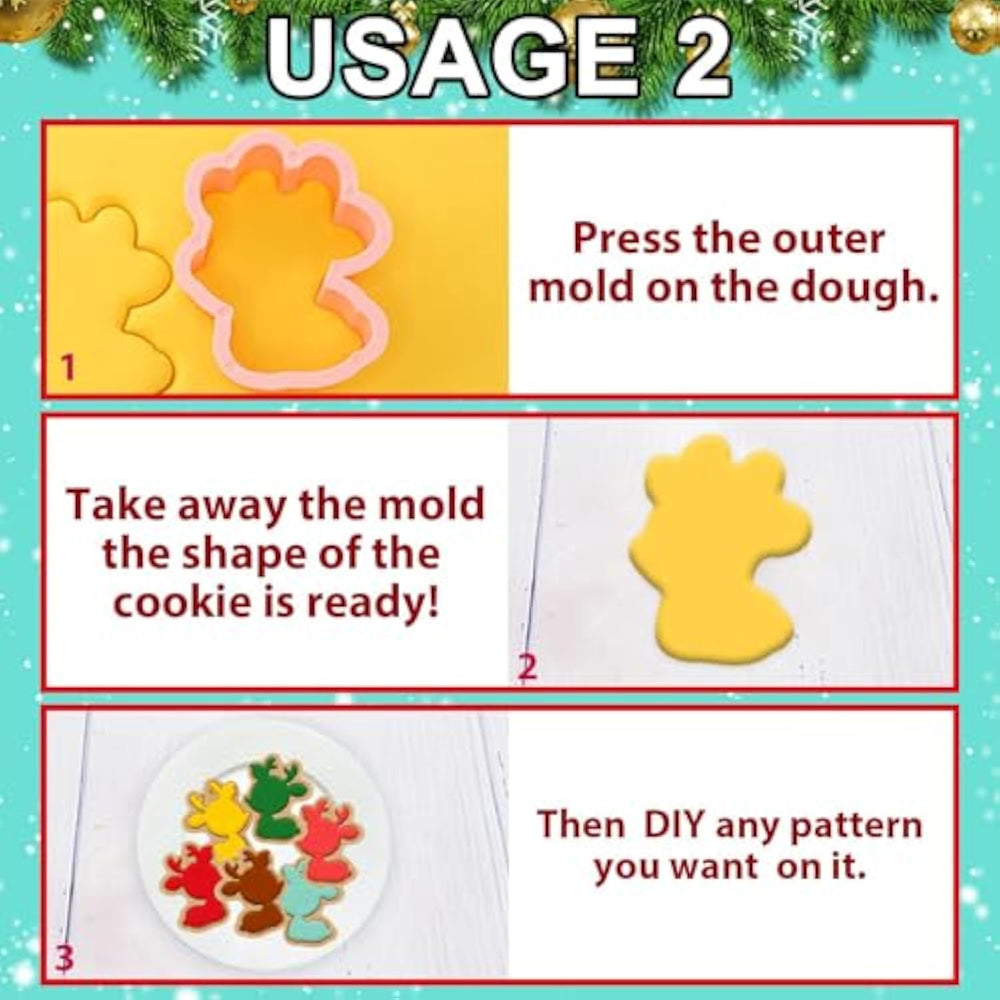 USAGE 2

1

Press the outer mold on the dough.

Take away the mold the shape of the cookie is ready!

2

3

Then DIY any pattern you want on it.