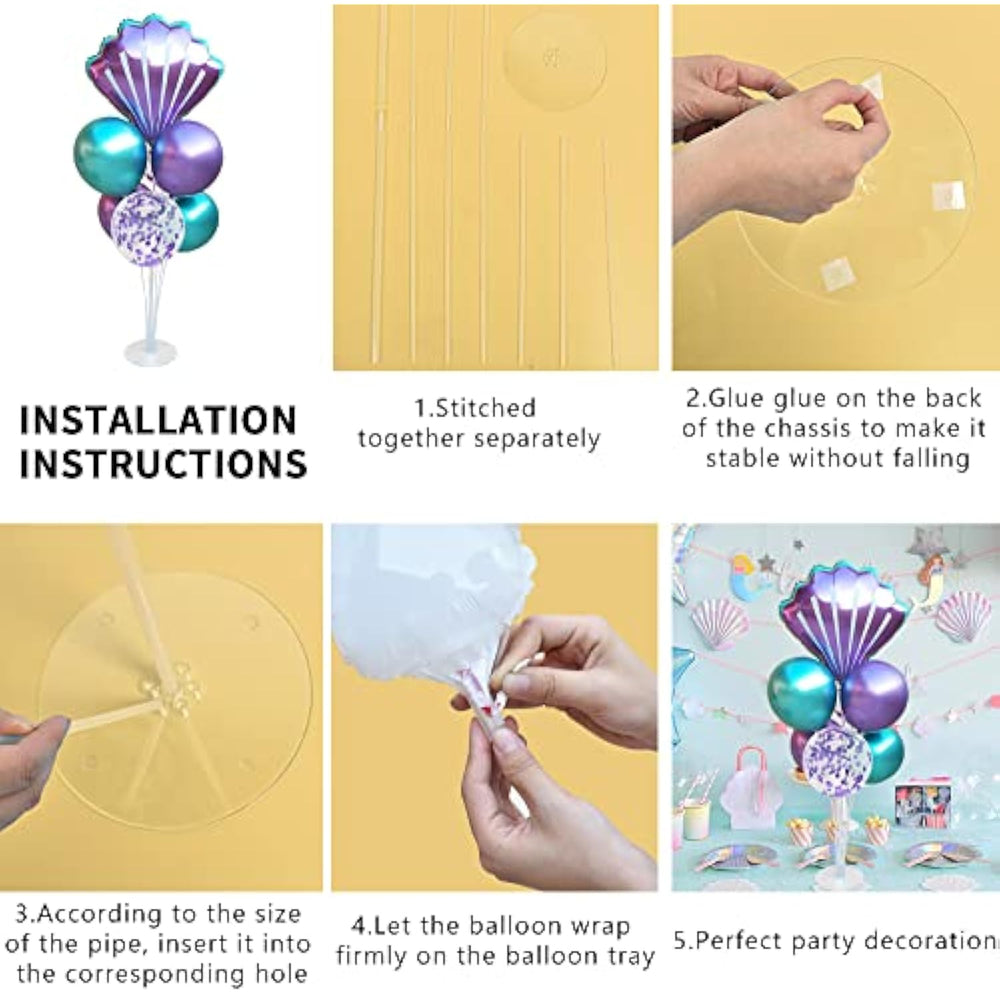 INSTALLATION INSTRUCTIONS

1.Stitched together separately

2.Glue glue on the back of the chassis to make it stable without falling

3.According to the size of the pipe, insert it into the corresponding hole

4.Let the balloon wrap firmly on the balloon tray

5.Perfect party decoration