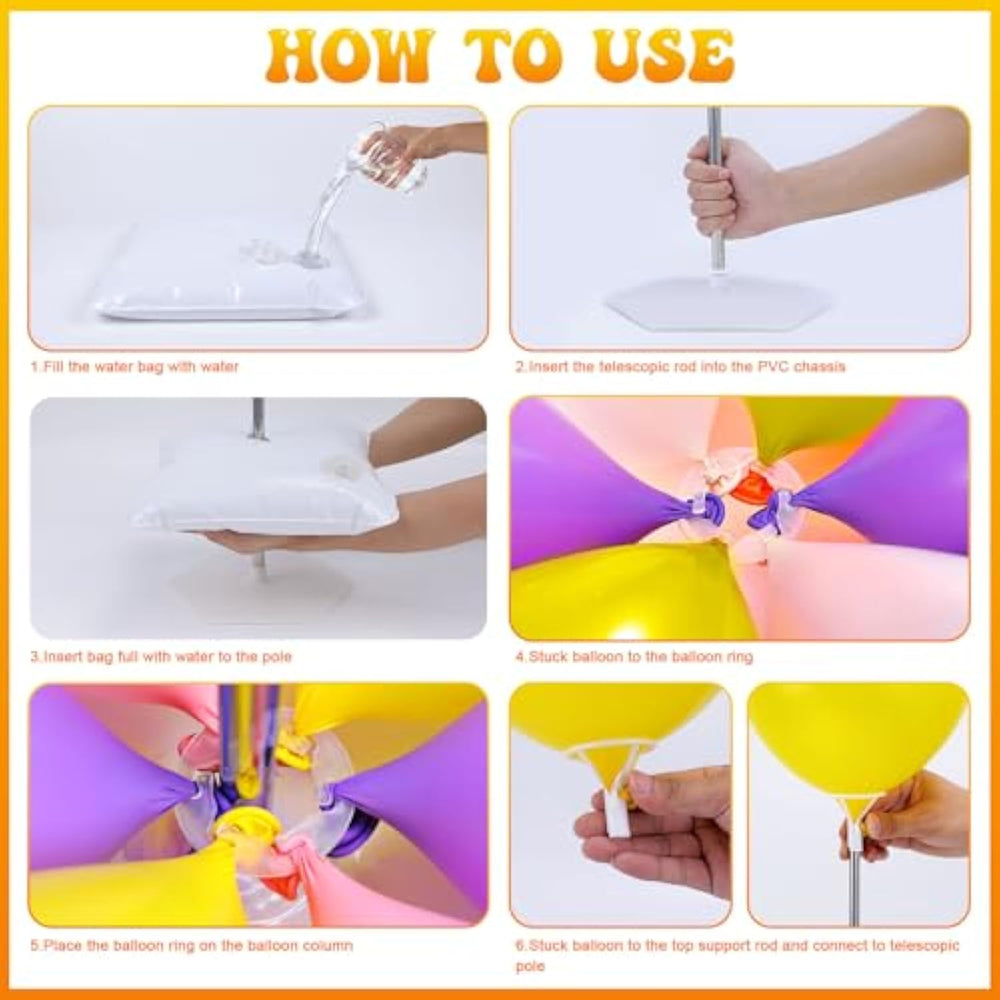 HOW TO USE

1.Fill the water bag with water

2.Insert the telescopic rod into the PVC chassis

3.Insert bag full with water to the pole

4.Stuck balloon to the balloon ring

5.Place the balloon ring on the balloon column

6.Stuck balloon to the top support rod and connect to telescopic pole