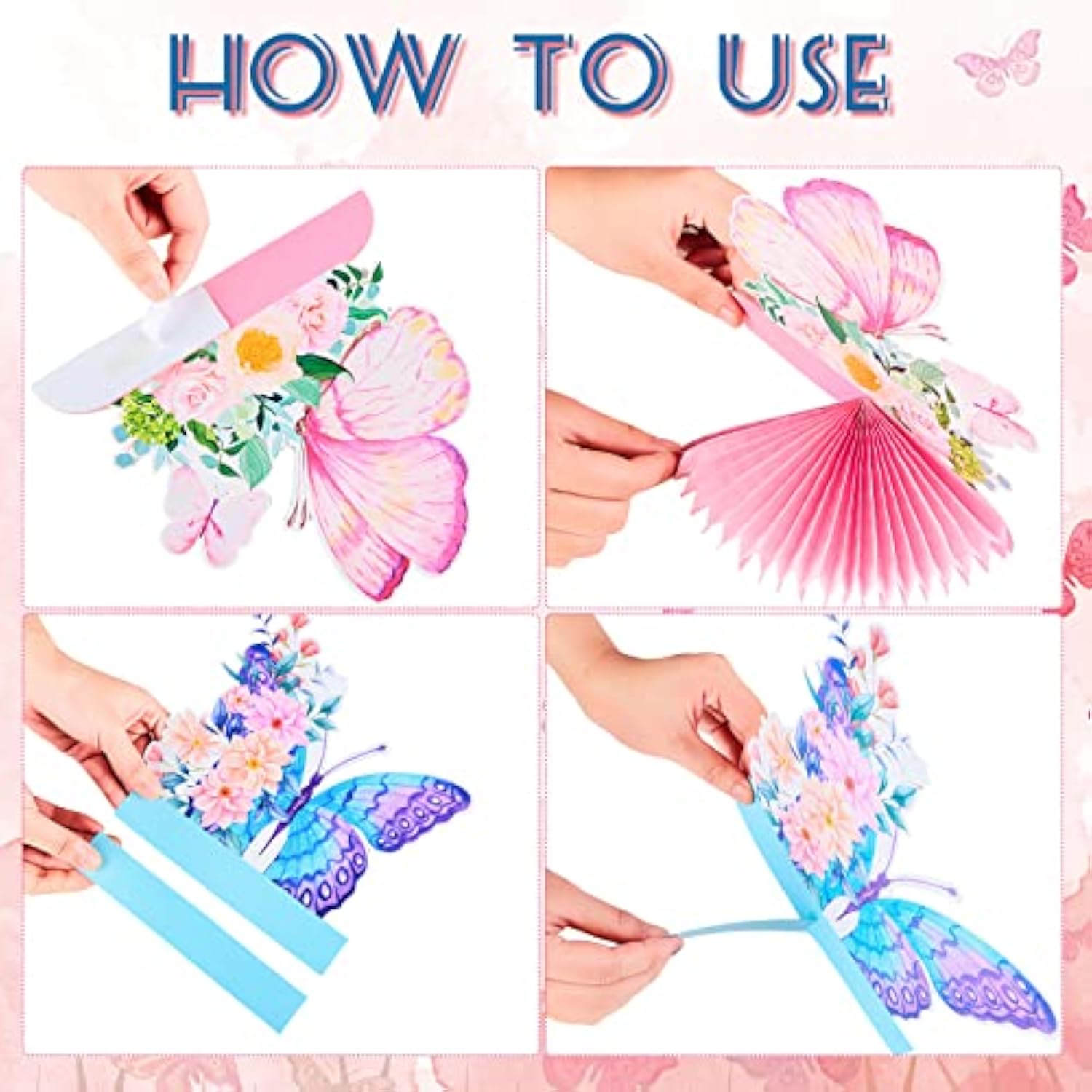 HOW TO USE