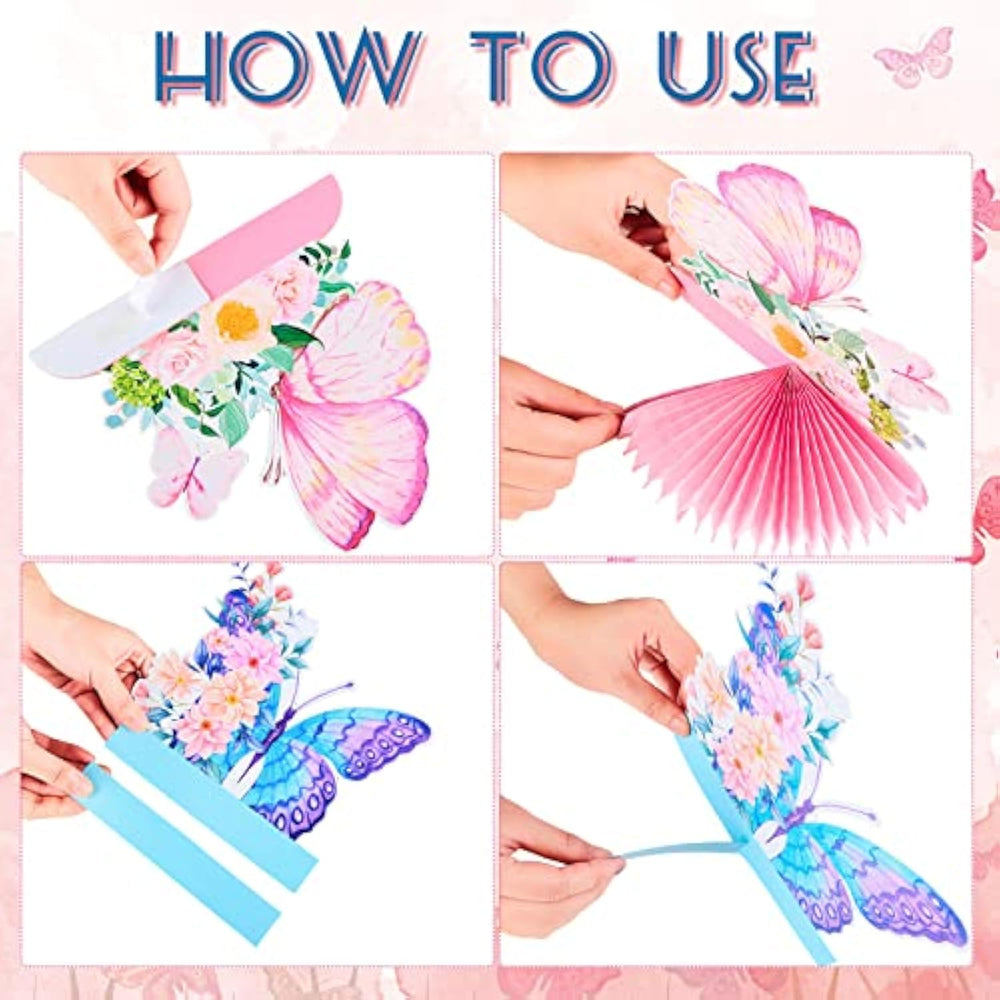 HOW TO USE