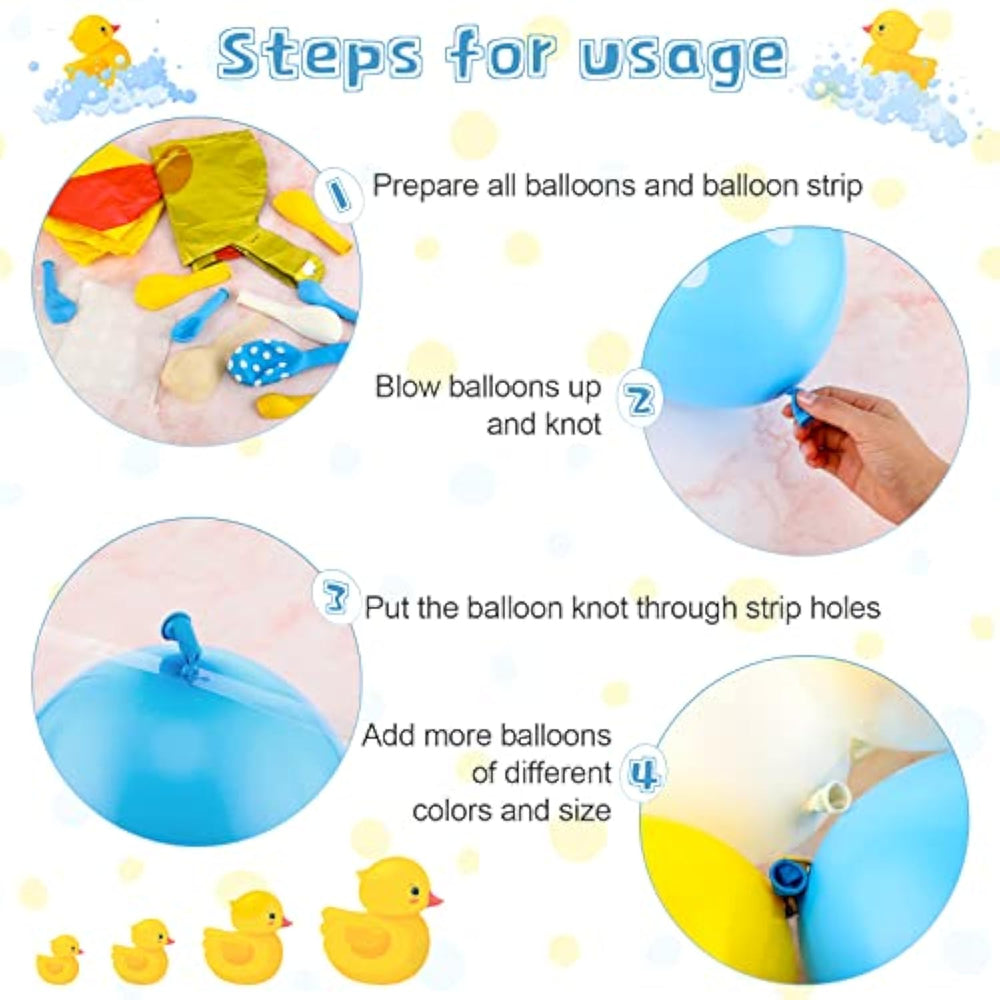 Steps for usage

1 Prepare all balloons and balloon strip

Blow balloons up and knot 2

3 Put the balloon knot through strip holes

Add more balloons of different colors and size 4