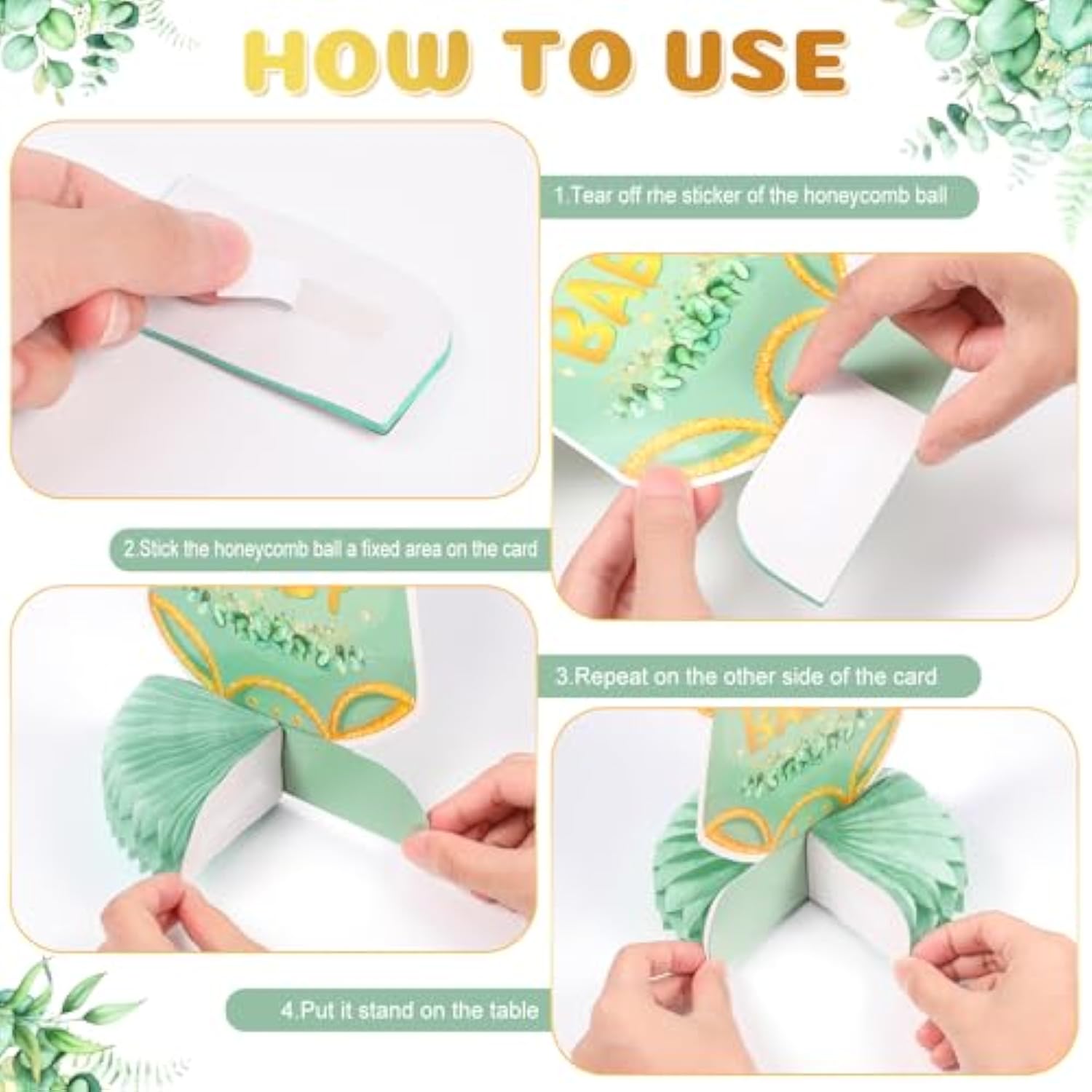 HOW TO USE

1.Tear off rhe sticker of the honeycomb ball

BAB

2.Stick the honeycomb ball a fixed area on the card

3.Repeat on the other side of the card

BAB

4.Put it stand on the table