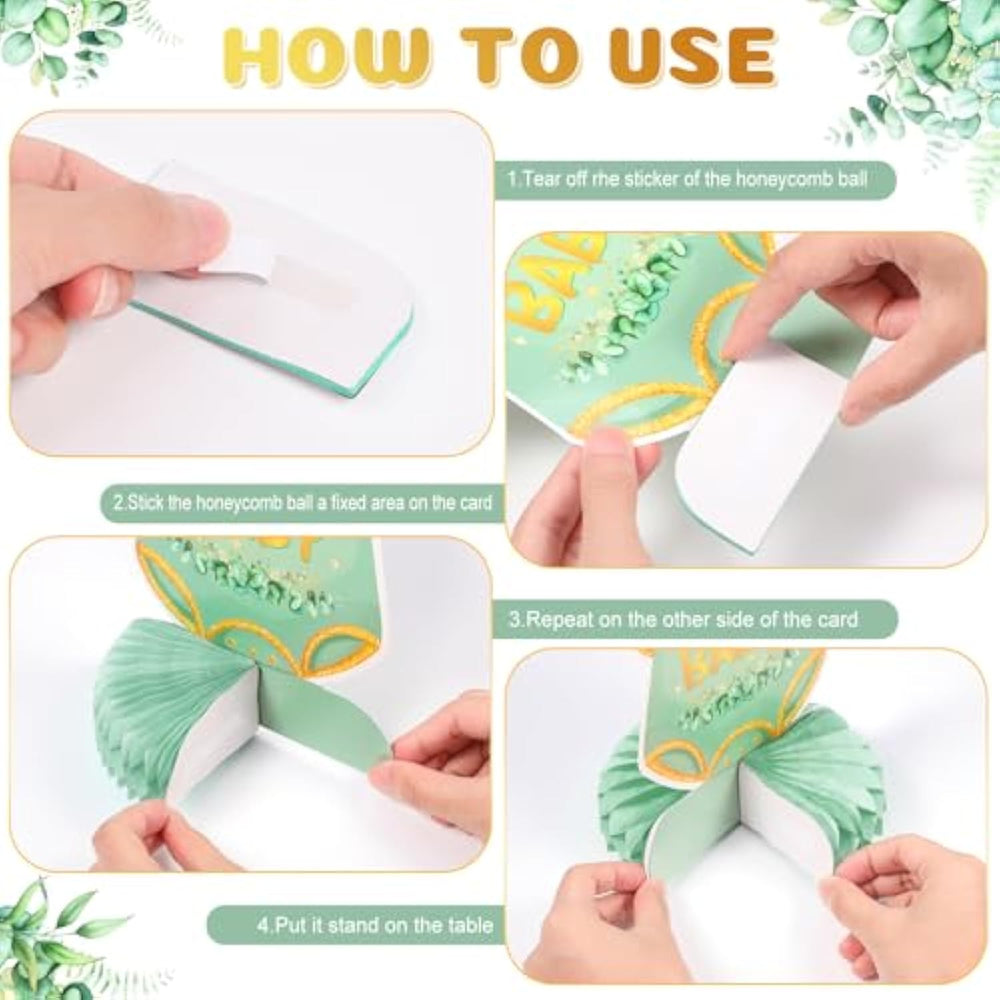 HOW TO USE

1.Tear off rhe sticker of the honeycomb ball

BAB

2.Stick the honeycomb ball a fixed area on the card

3.Repeat on the other side of the card

BAB

4.Put it stand on the table