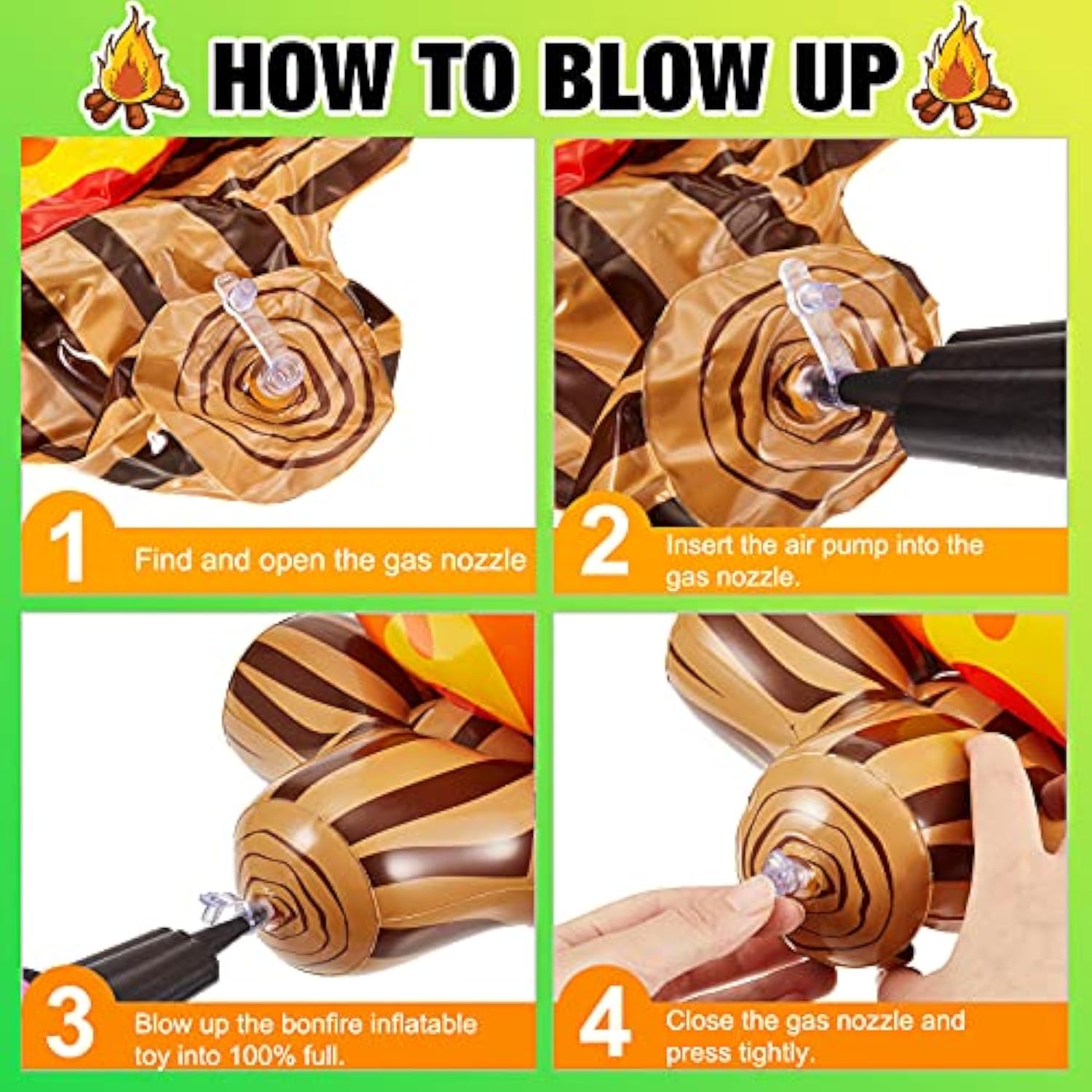 HOW TO BLOW UP

1 Find and open the gas nozzle

2 Insert the air pump into the gas nozzle.

3 Blow up the bonfire inflatable toy into 100% full.

4 Close the gas nozzle and press tightly.