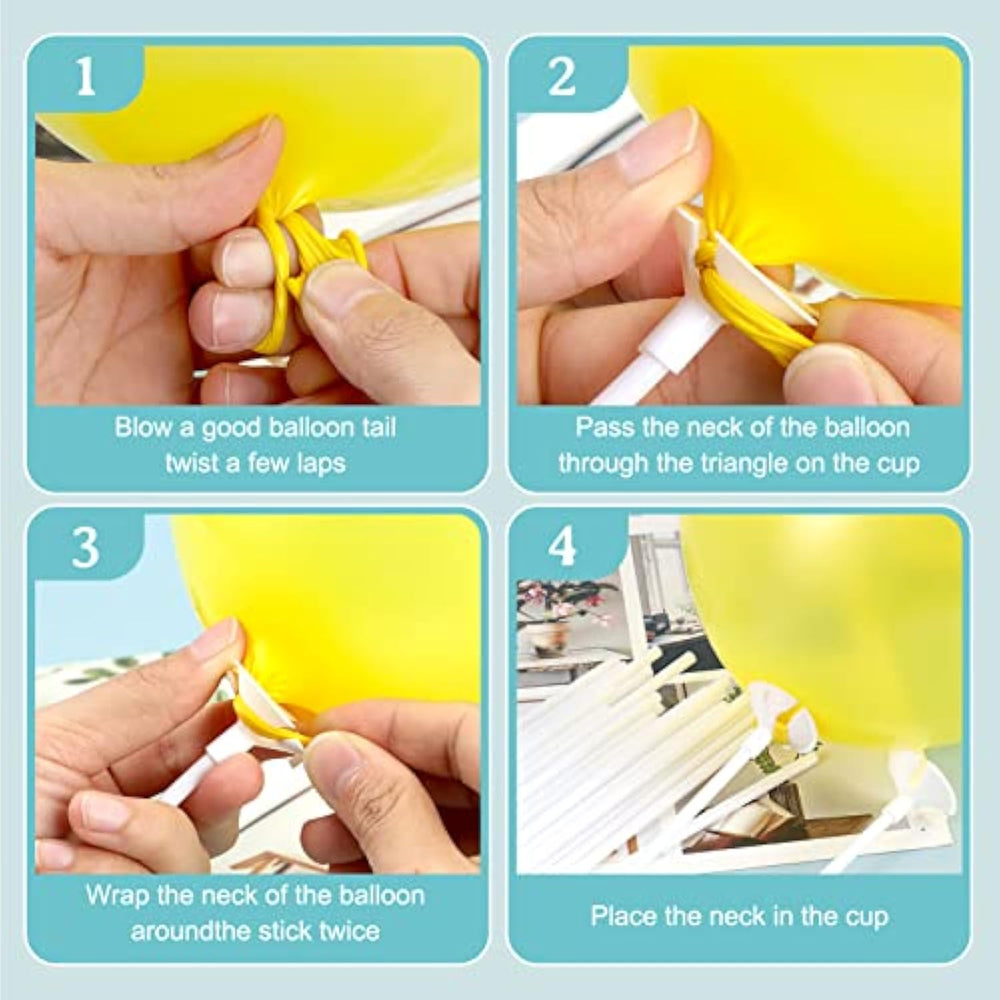 1

Blow a good balloon tail twist a few laps

2

Pass the neck of the balloon through the triangle on the cup

3

Wrap the neck of the balloon aroundthe stick twice

4

Place the neck in the cup