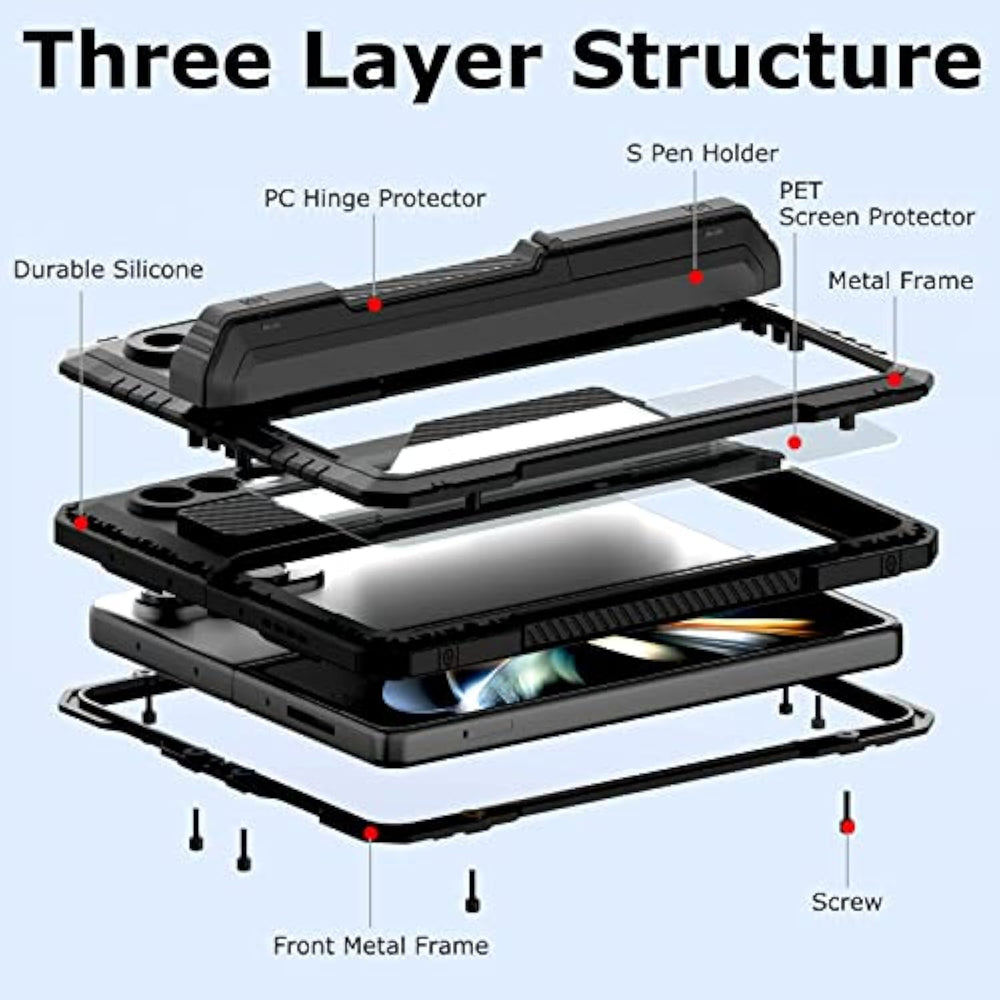 Three Layer Structure

S Pen Holder

PC Hinge Protector

PET
Screen Protector

Durable Silicone

Metal Frame

Screw

Front Metal Frame