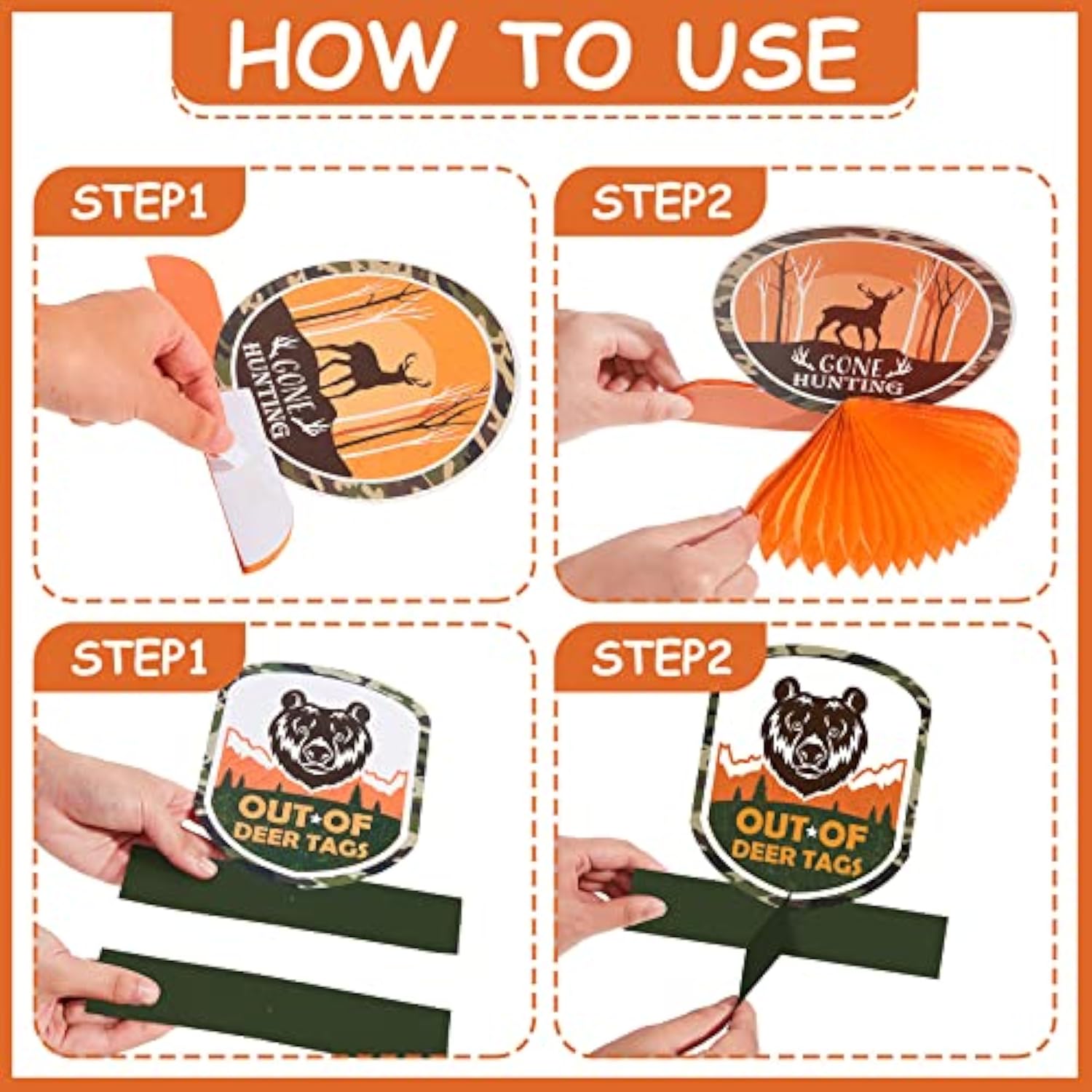 HOW TO USE

STEP1

GONE HUNTING

STEP2

GONE HUNTING

STEP1

OUT OF DEER TAGS

STEP2

OUT OF DEER TAGS