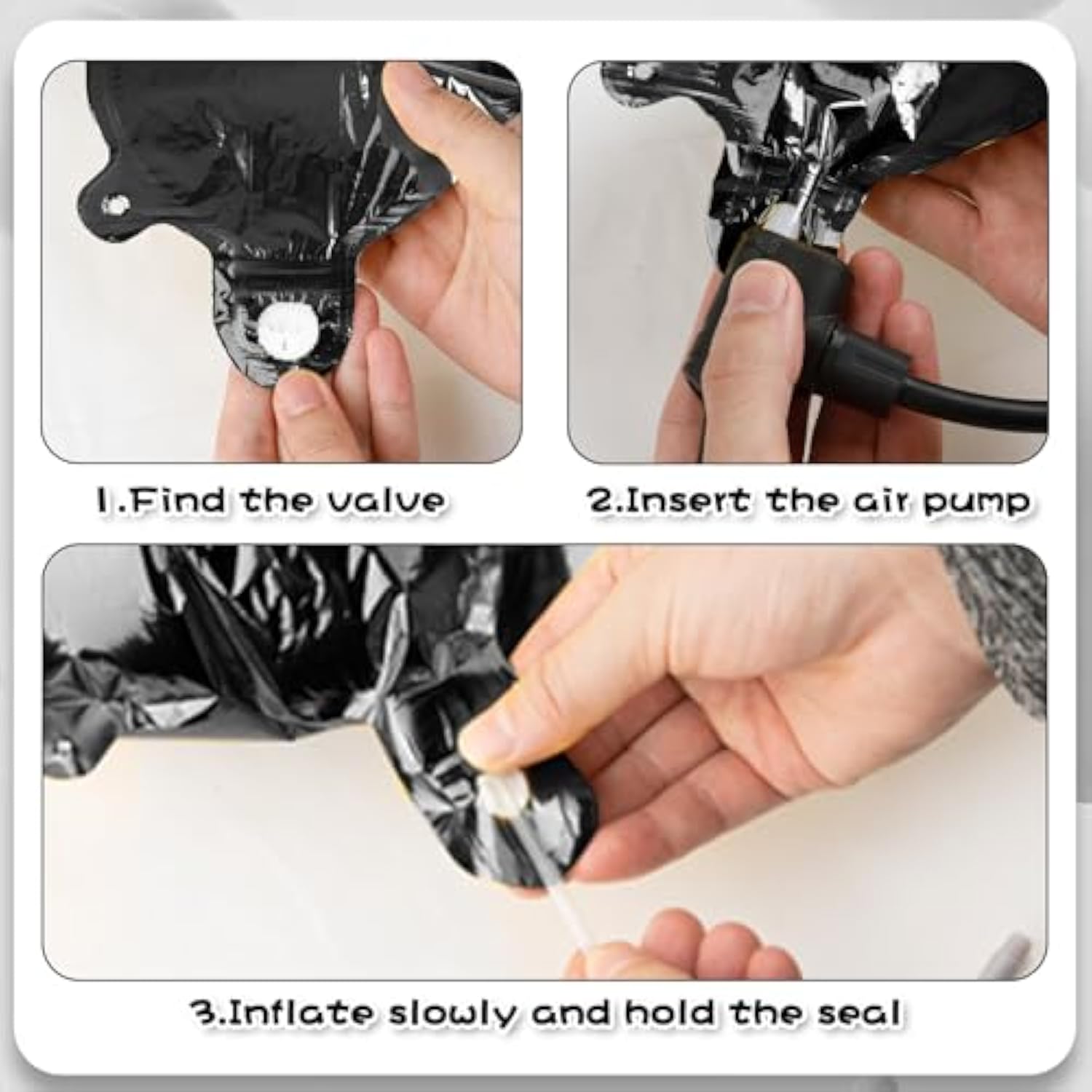 1.Find the valve

2.Insert the air pump

3.Inflate slowly and hold the seal