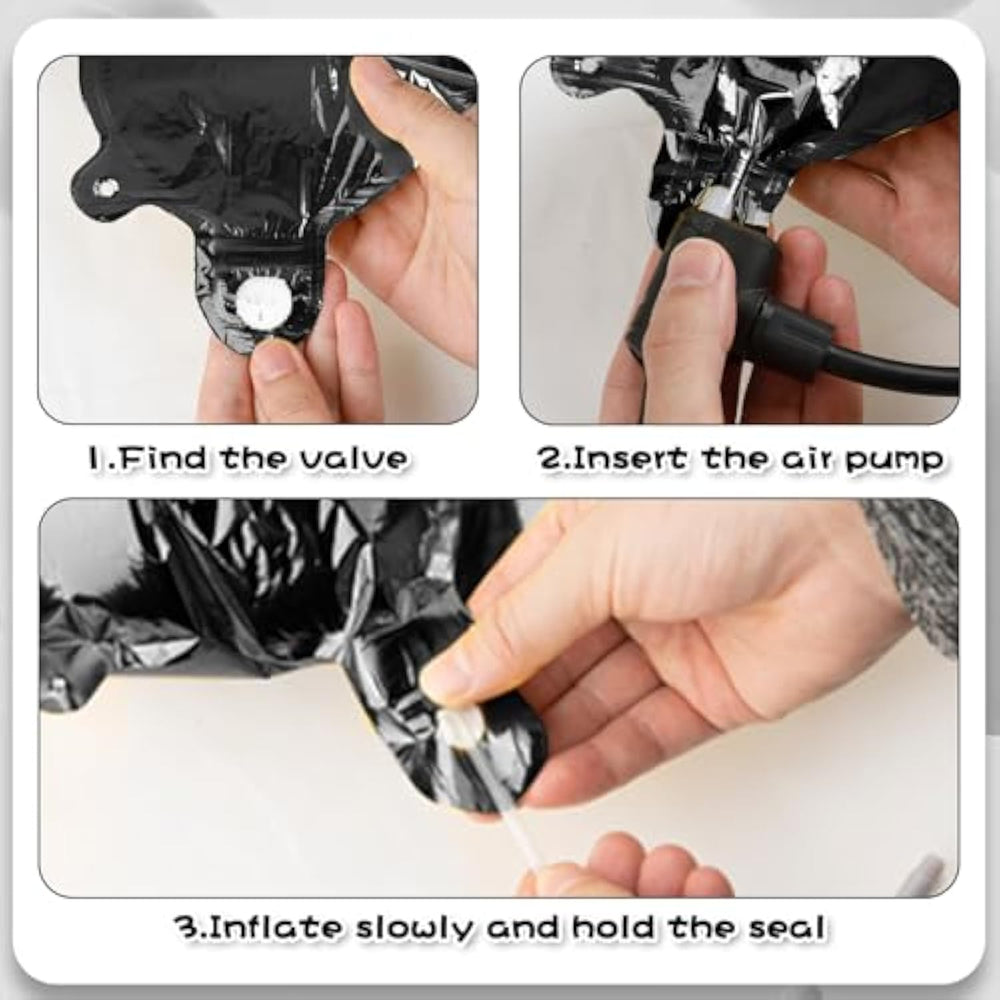 1.Find the valve

2.Insert the air pump

3.Inflate slowly and hold the seal