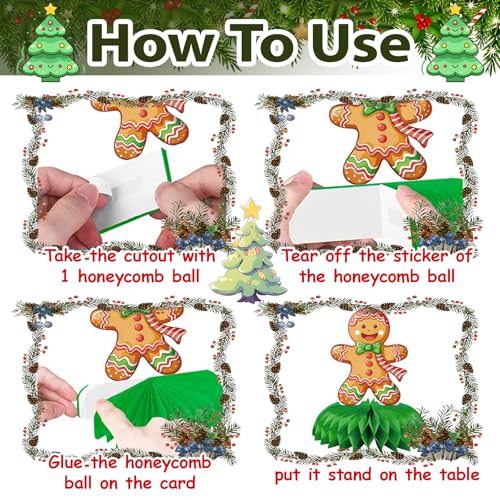 How To Use

Take the cutout with 1 honeycomb ball

Tear off the sticker of the honeycomb ball

Glue the honeycomb ball on the card

put it stand on the table