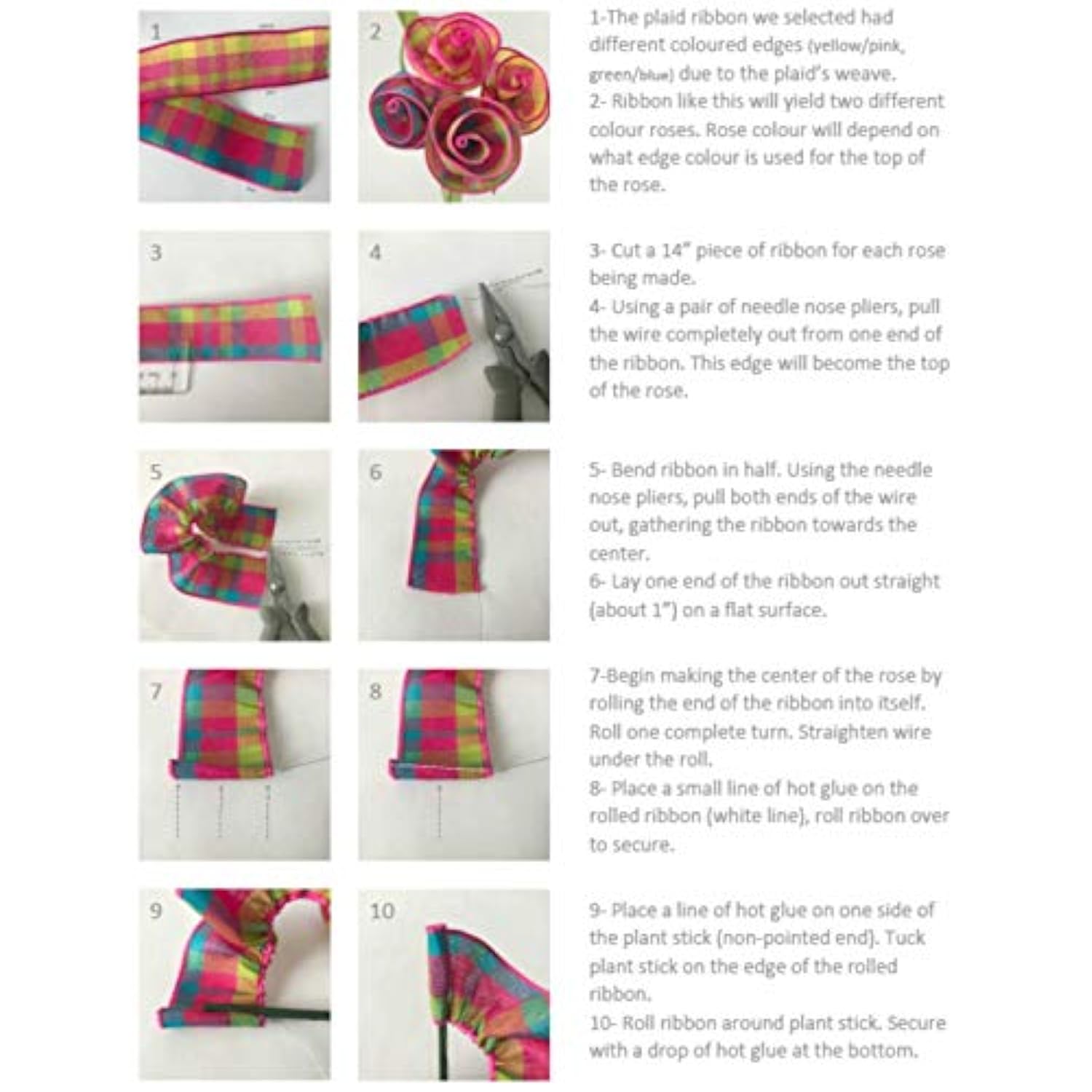 1

2

1-The plaid ribbon we selected had different coloured edges (yellow/pink, green/blue) due to the plaid's weave.
2- Ribbon like this will yield two different colour roses. Rose colour will depend on what edge colour is used for the top of the rose.

3

4

3- Cut a 14" piece of ribbon for each rose being made.
4- Using a pair of needle nose pliers, pull the wire completely out from one end of the ribbon. This edge will become the top of the rose.

5

6

5- Bend ribbon in half. Using the needle nose pliers, pull both ends of the wire out, gathering the ribbon towards the center.
6- Lay one end of the ribbon out straight (about 1") on a flat surface.

7

8

7-Begin making the center of the rose by rolling the end of the ribbon into itself. Roll one complete turn. Straighten wire under the roll.
8- Place a small line of hot glue on the rolled ribbon (white line), roll ribbon over to secure.

9

10

9- Place a line of hot glue on one side of the plant stick (non-pointed end). Tuck plant stick on the edge of the rolled ribbon.
10- Roll ribbon around plant stick. Secure with a drop of hot glue at the bottom.