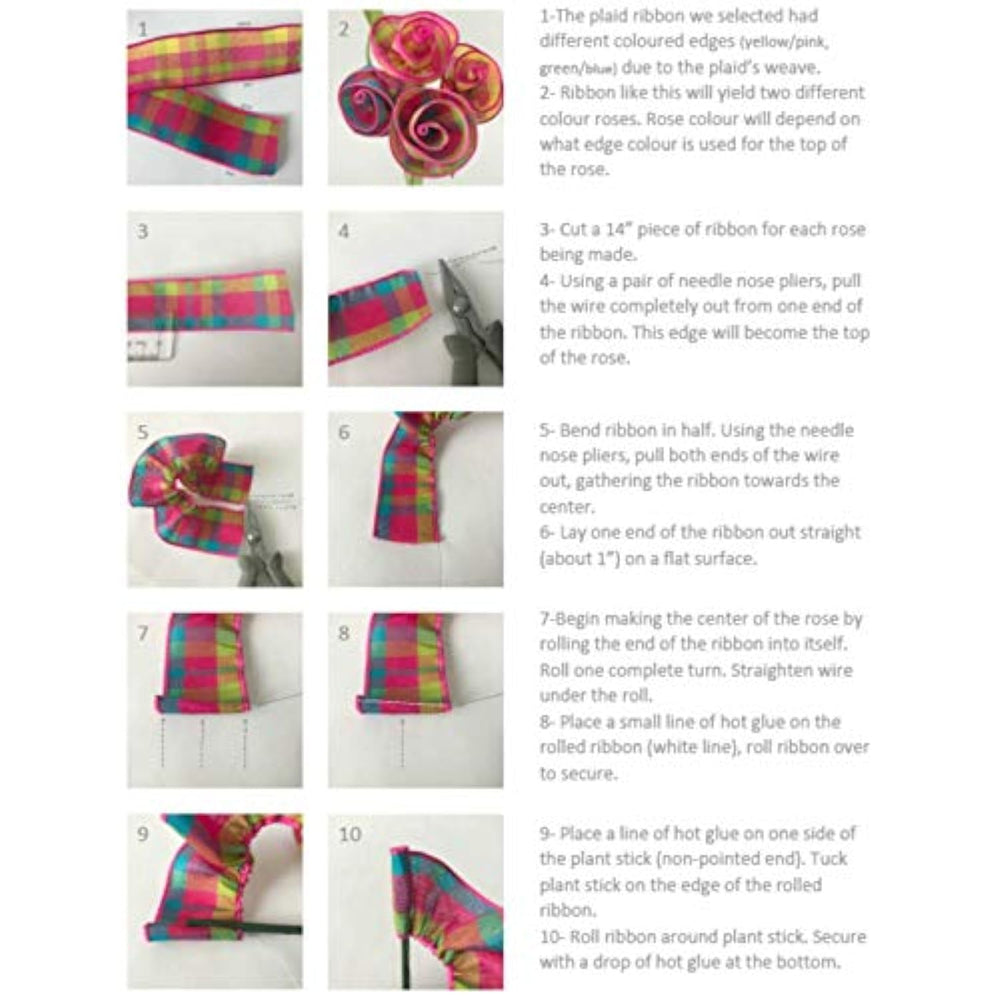 1

2

1-The plaid ribbon we selected had different coloured edges (yellow/pink, green/blue) due to the plaid's weave.
2- Ribbon like this will yield two different colour roses. Rose colour will depend on what edge colour is used for the top of the rose.

3

4

3- Cut a 14" piece of ribbon for each rose being made.
4- Using a pair of needle nose pliers, pull the wire completely out from one end of the ribbon. This edge will become the top of the rose.

5

6

5- Bend ribbon in half. Using the needle nose pliers, pull both ends of the wire out, gathering the ribbon towards the center.
6- Lay one end of the ribbon out straight (about 1") on a flat surface.

7

8

7-Begin making the center of the rose by rolling the end of the ribbon into itself. Roll one complete turn. Straighten wire under the roll.
8- Place a small line of hot glue on the rolled ribbon (white line), roll ribbon over to secure.

9

10

9- Place a line of hot glue on one side of the plant stick (non-pointed end). Tuck plant stick on the edge of the rolled ribbon.
10- Roll ribbon around plant stick. Secure with a drop of hot glue at the bottom.