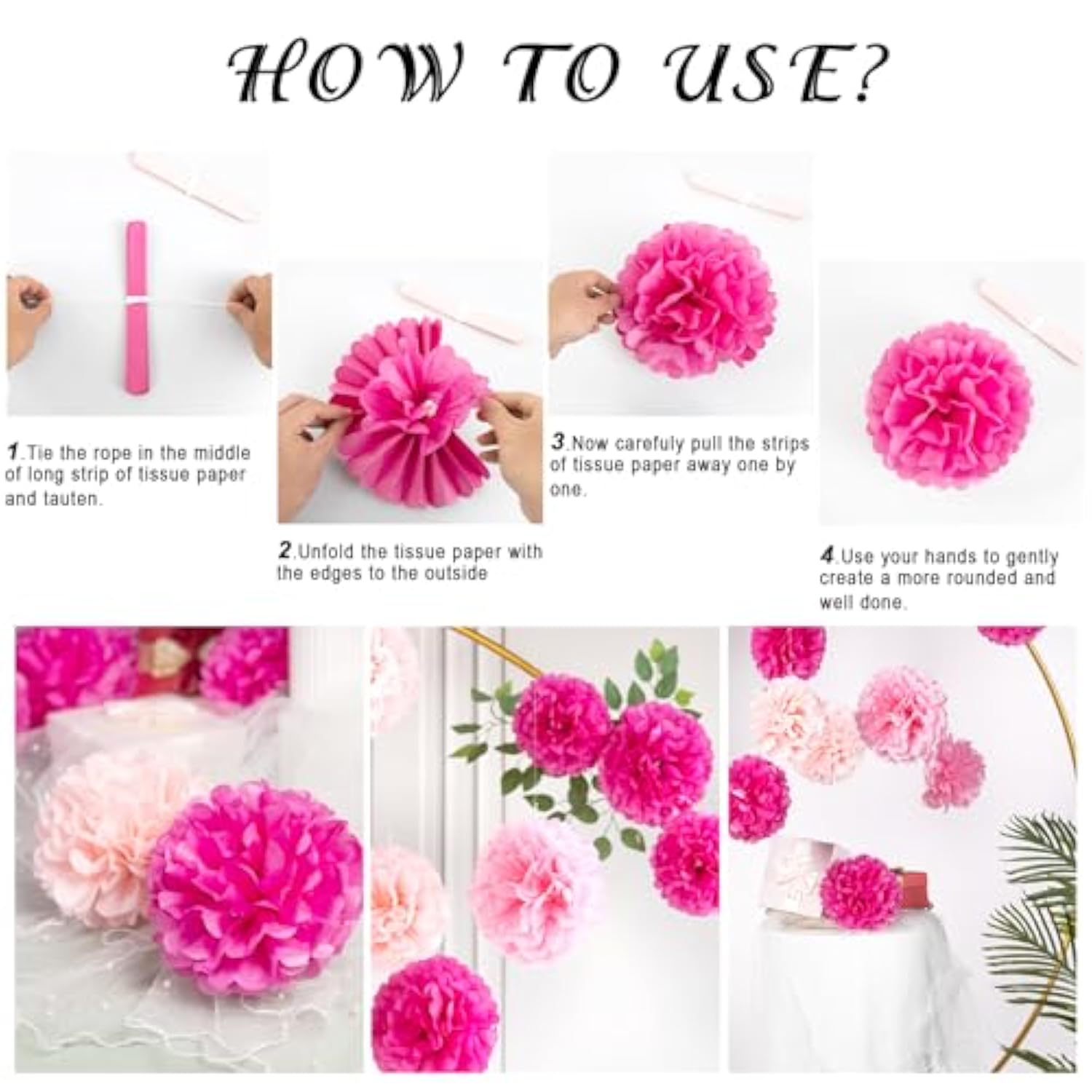 HOW TO USE?

1.Tie the rope in the middle of long strip of tissue paper and tauten.

2.Unfold the tissue paper with the edges to the outside

3.Now carefully pull the strips of tissue paper away one by one.

4.Use your hands to gently create a more rounded and well done.