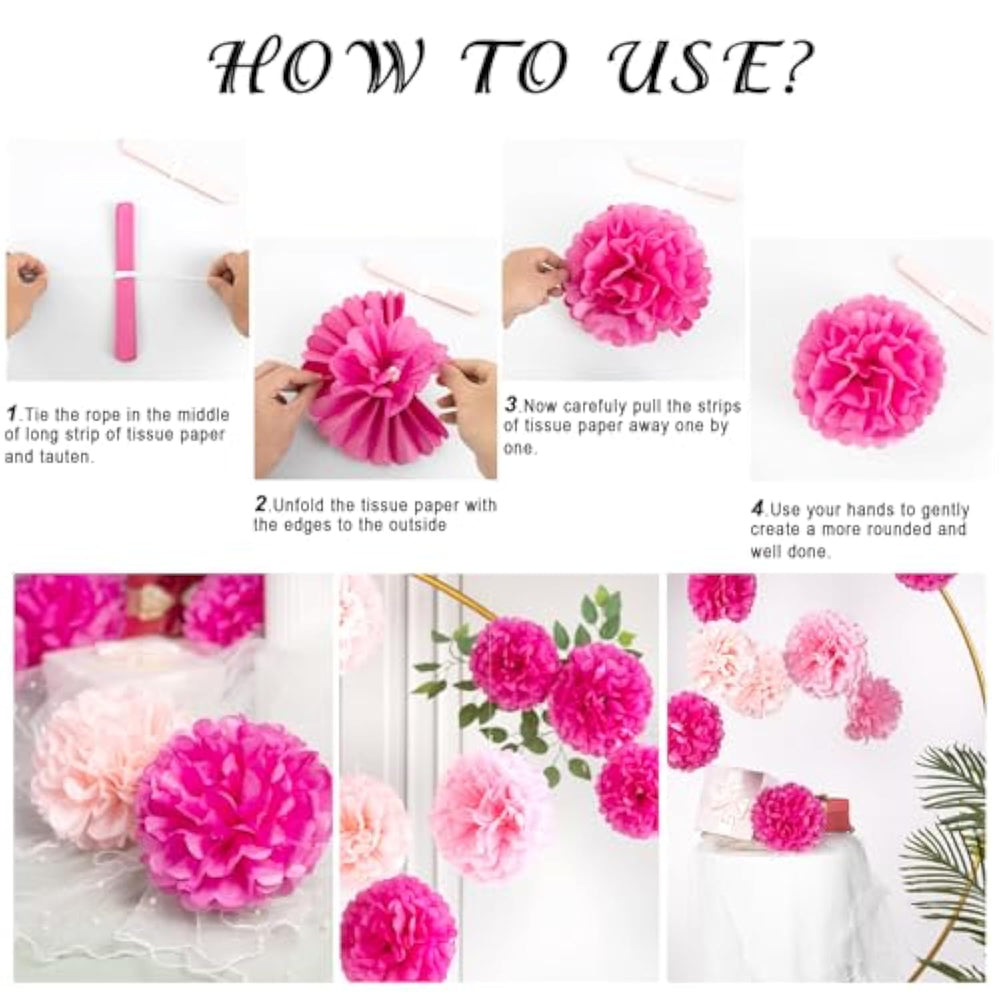 HOW TO USE?

1.Tie the rope in the middle of long strip of tissue paper and tauten.

2.Unfold the tissue paper with the edges to the outside

3.Now carefully pull the strips of tissue paper away one by one.

4.Use your hands to gently create a more rounded and well done.