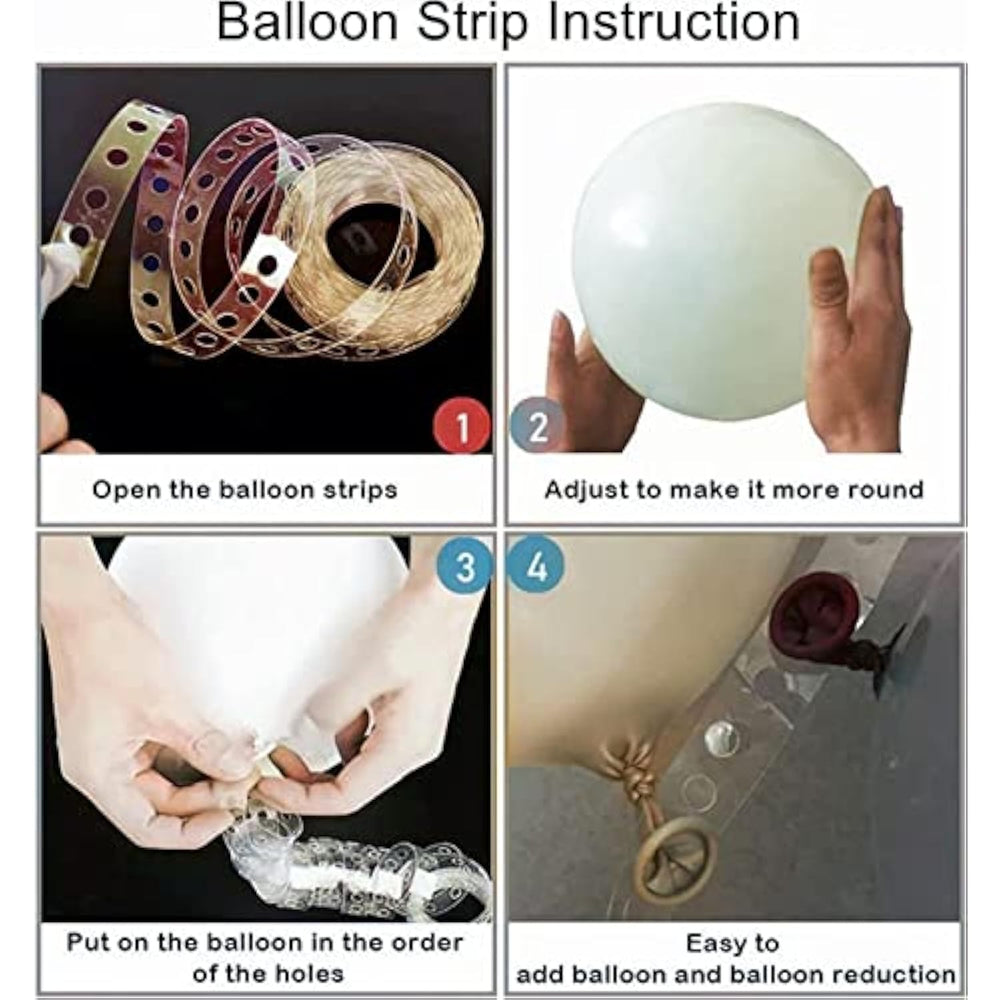 Balloon Strip Instruction

1

Open the balloon strips

2

Adjust to make it more round

3

Put on the balloon in the order of the holes

4

Easy to add balloon and balloon reduction