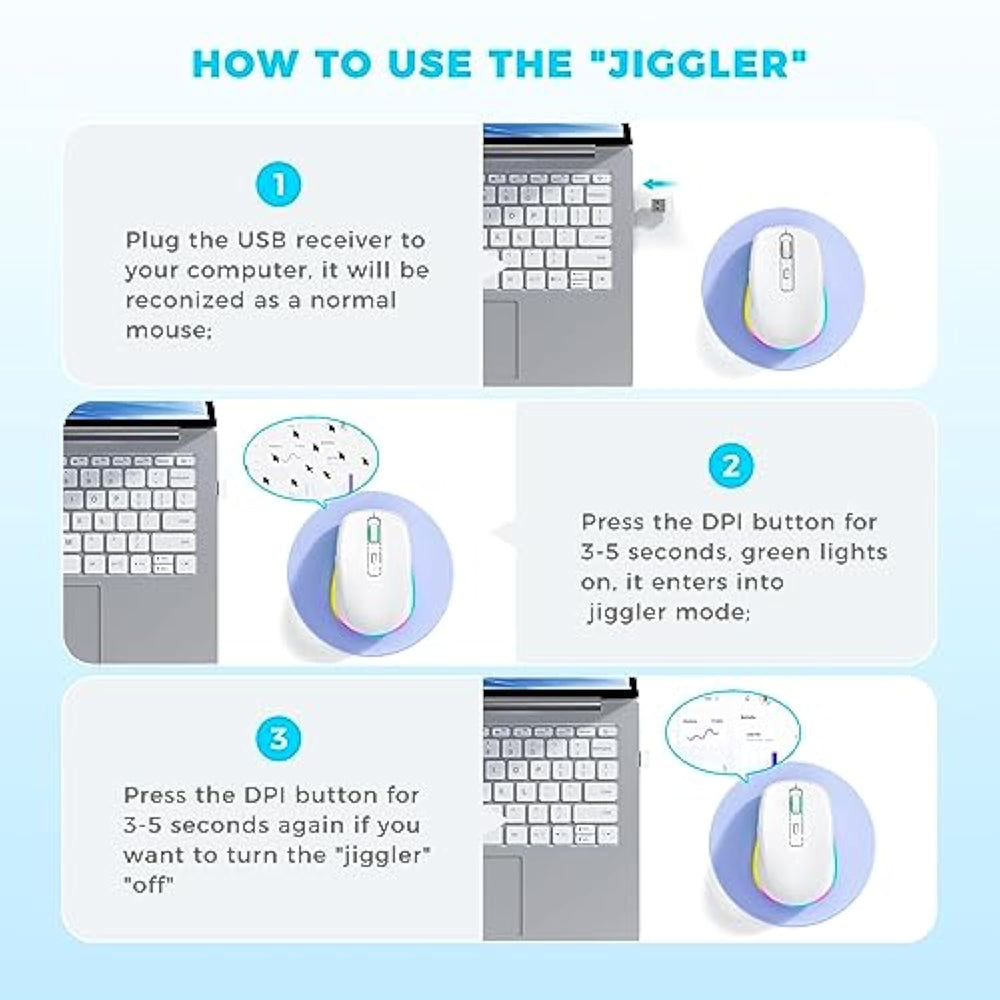 HOW TO USE THE "JIGGLER"

1

Plug the USB receiver to your computer, it will be reconized as a normal mouse;

2

Press the DPI button for 3-5 seconds, green lights on, it enters into jiggler mode;

3

Press the DPI button for 3-5 seconds again if you want to turn the "jiggler" "off"