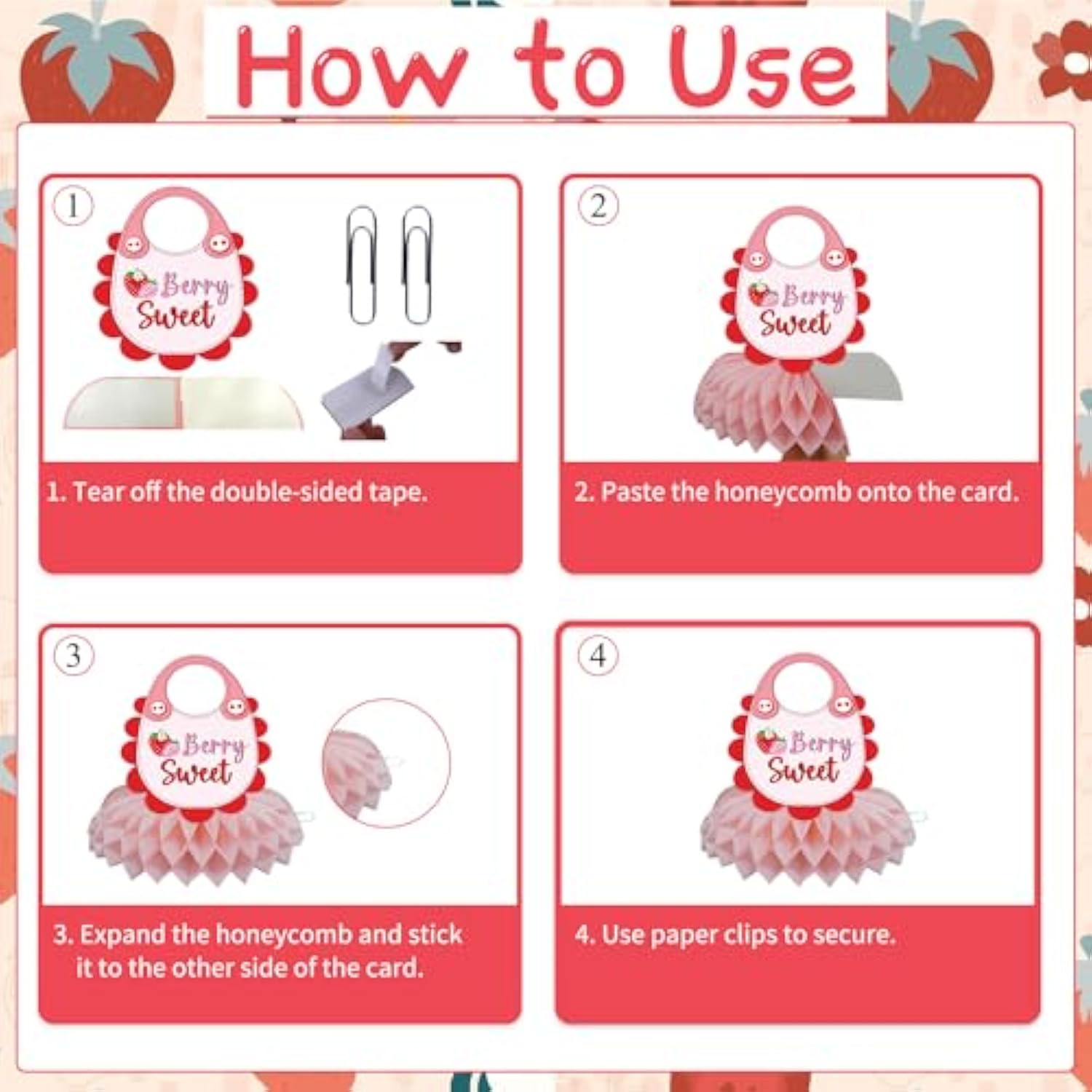 How to Use

1

Berry Sweet

1. Tear off the double-sided tape.

2

Berry Sweet

2. Paste the honeycomb onto the card.

3

Berry Sweet

3. Expand the honeycomb and stick it to the other side of the card.

4

Berry Sweet

4. Use paper clips to secure.