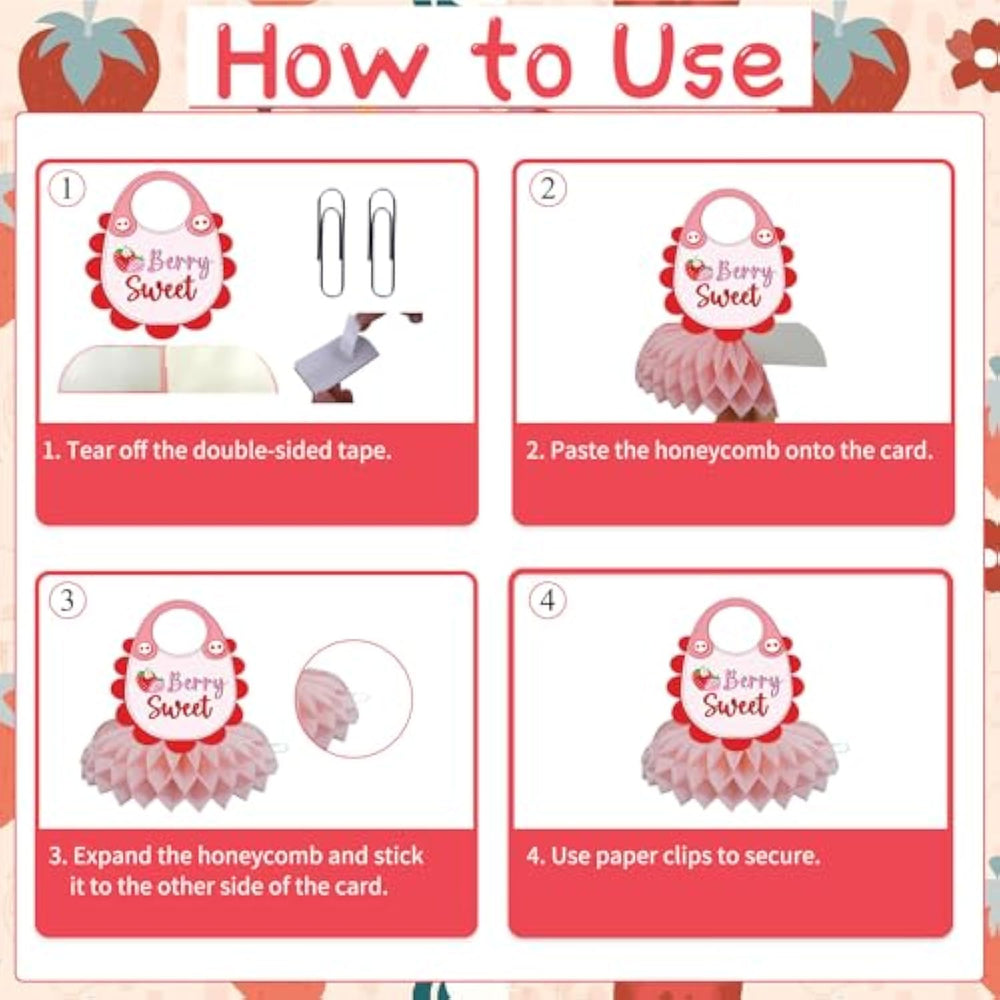 How to Use

1
Berry Sweet
1. Tear off the double-sided tape.

2
Berry Sweet
2. Paste the honeycomb onto the card.

3
Berry Sweet
3. Expand the honeycomb and stick it to the other side of the card.

4
Berry Sweet
4. Use paper clips to secure.