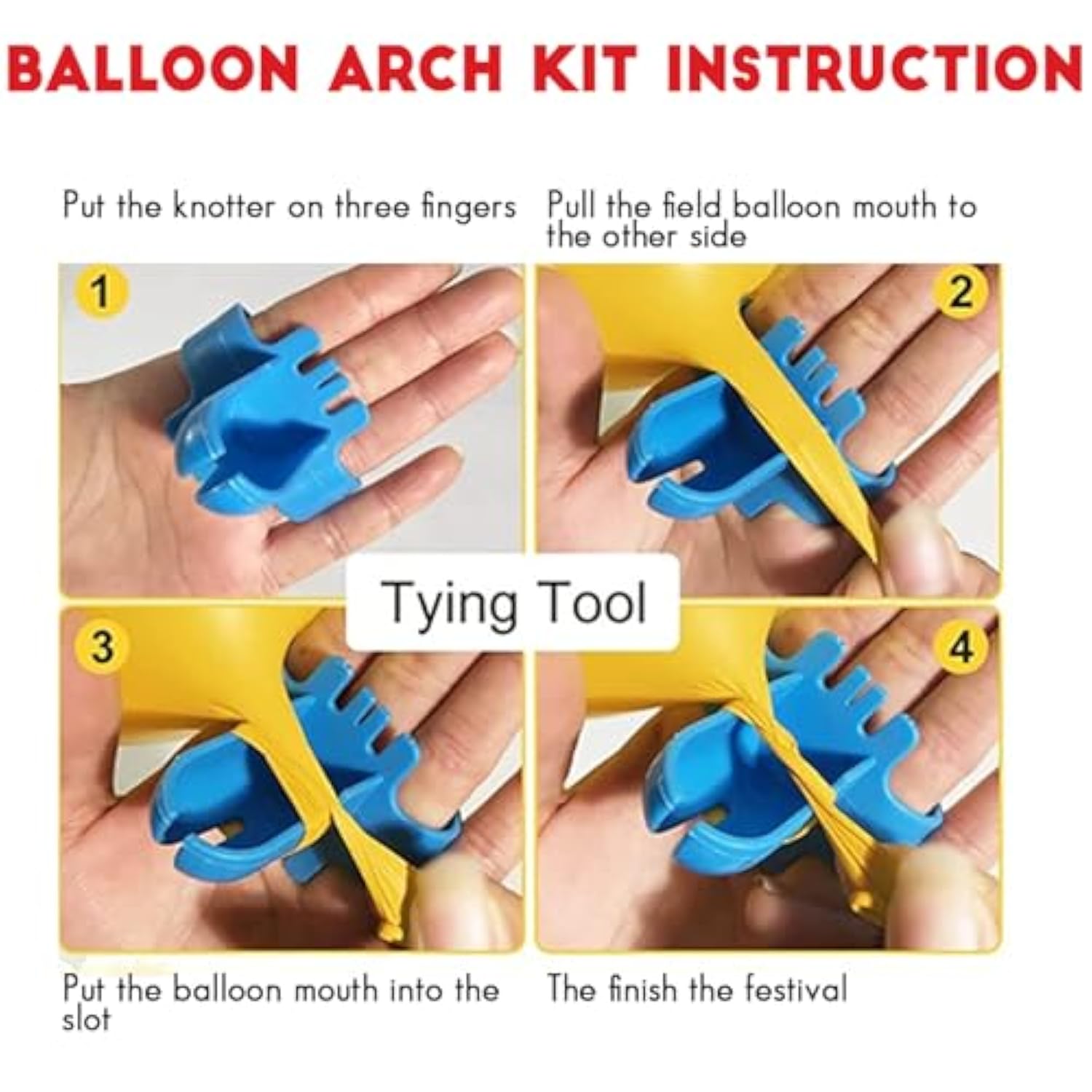 BALLOON ARCH KIT INSTRUCTION

Put the knotter on three fingers

Pull the field balloon mouth to the other side

1

2

Tying Tool

3

4

Put the balloon mouth into the slot

The finish the festival