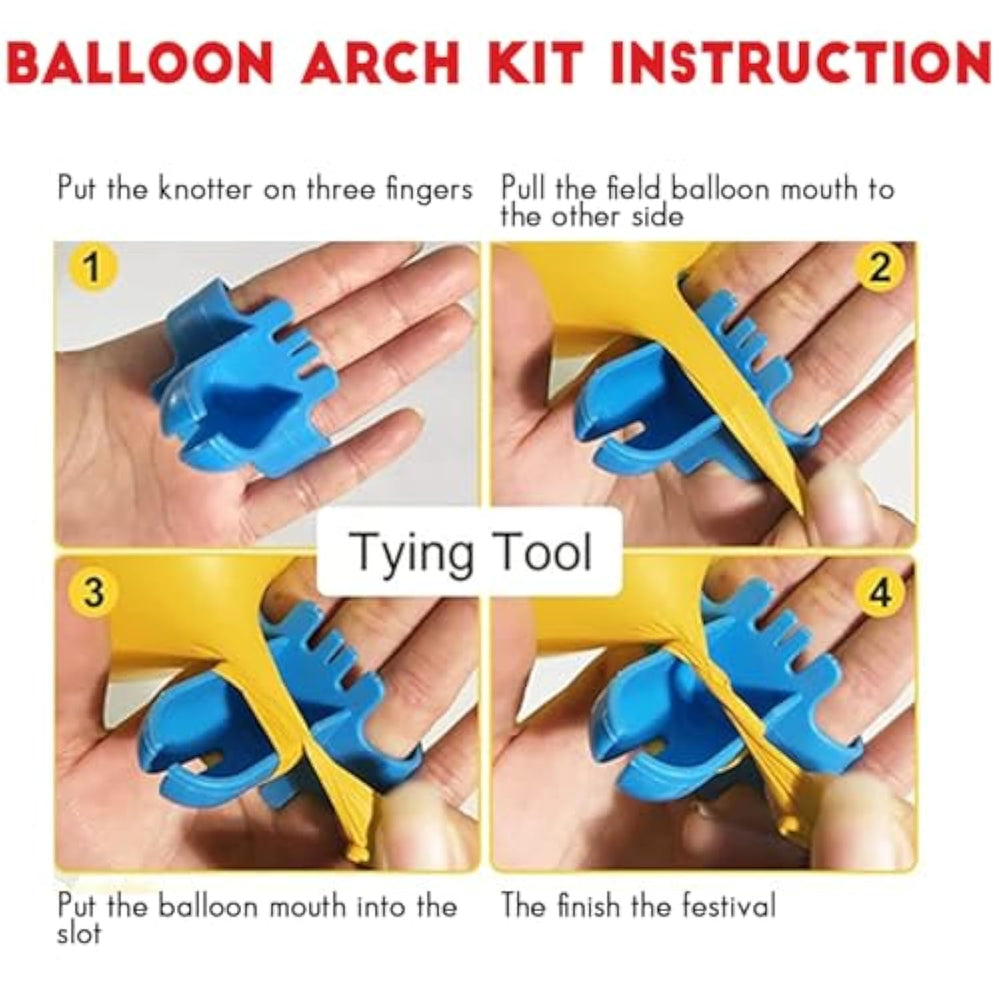 BALLOON ARCH KIT INSTRUCTION

Put the knotter on three fingers

Pull the field balloon mouth to the other side

1

2

Tying Tool

3

4

Put the balloon mouth into the slot

The finish the festival