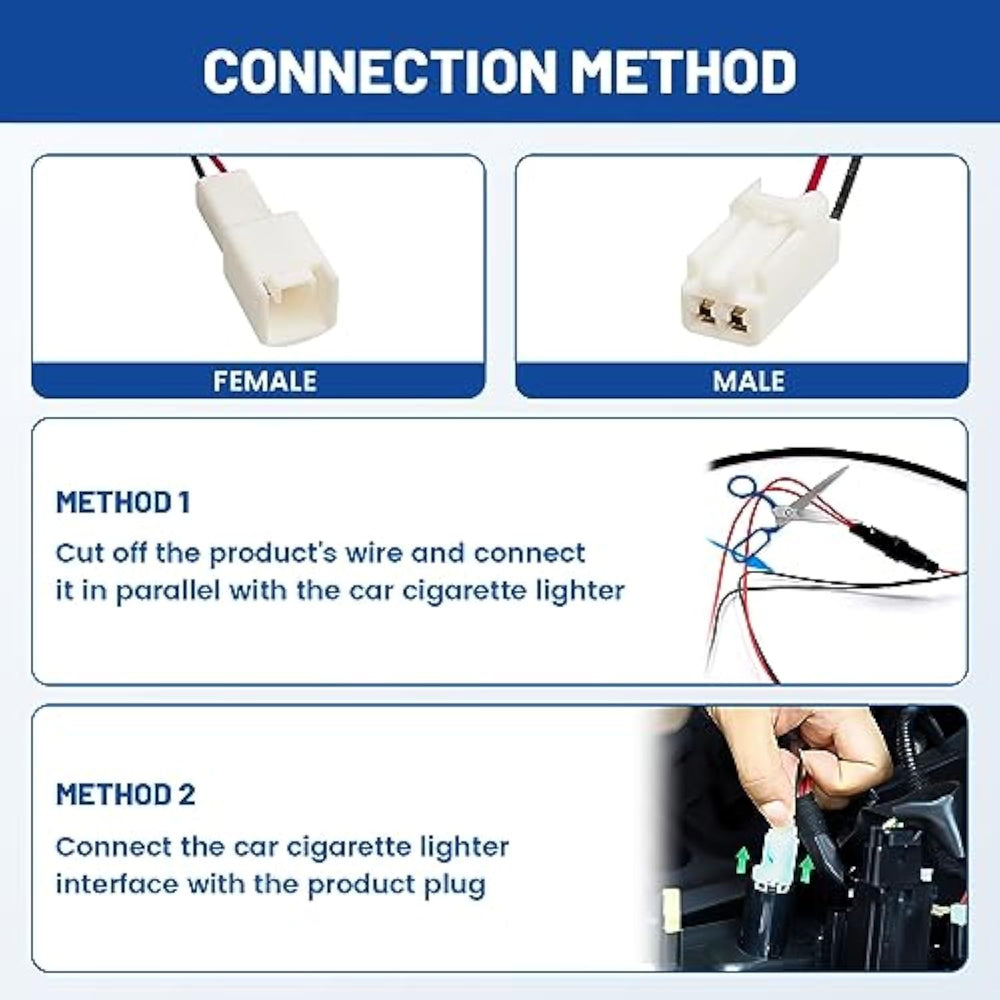 CONNECTION METHOD

FEMALE

MALE

METHOD 1

Cut off the product's wire and connect it in parallel with the car cigarette lighter

METHOD 2

Connect the car cigarette lighter interface with the product plug