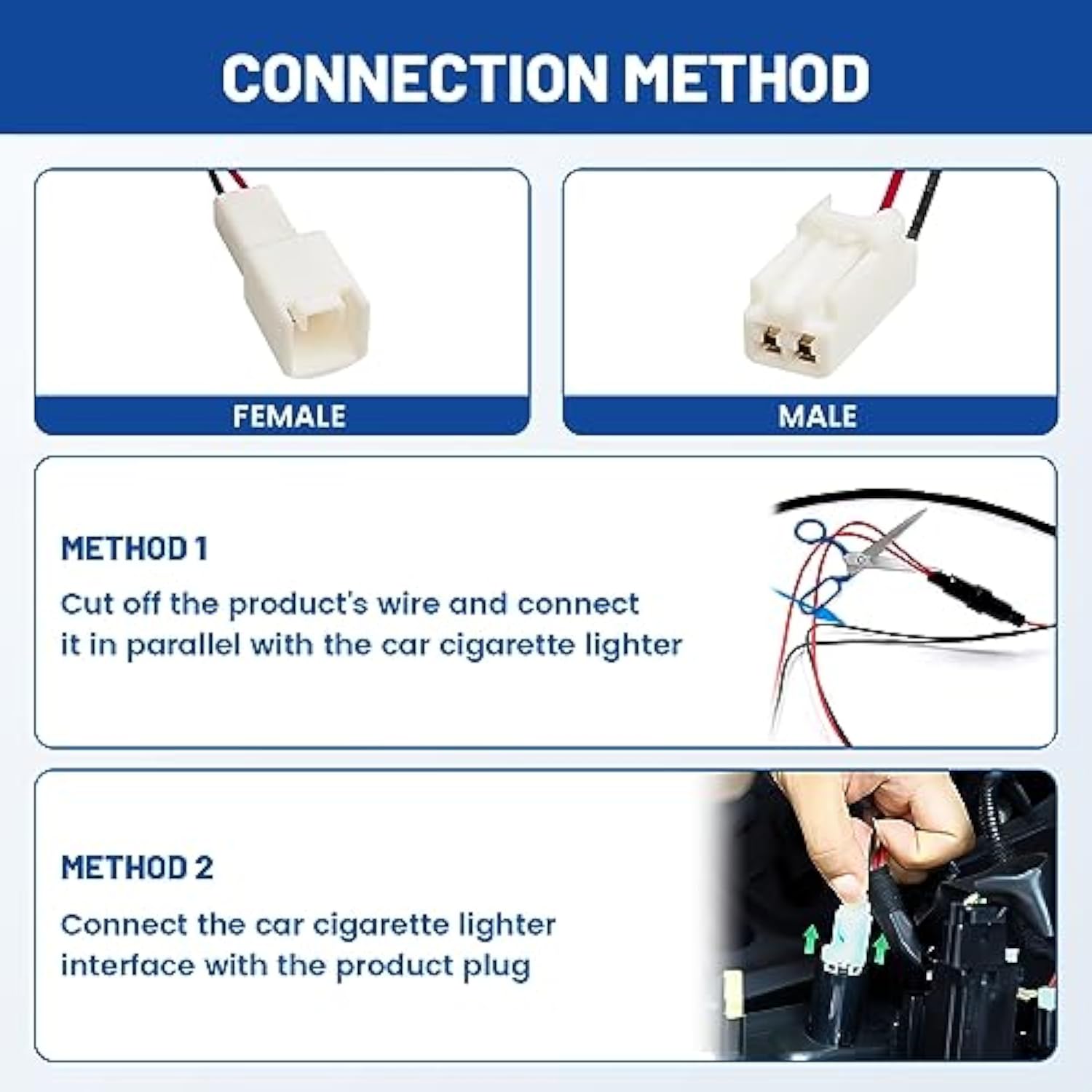 CONNECTION METHOD

FEMALE

MALE

METHOD 1

Cut off the product's wire and connect it in parallel with the car cigarette lighter

METHOD 2

Connect the car cigarette lighter interface with the product plug