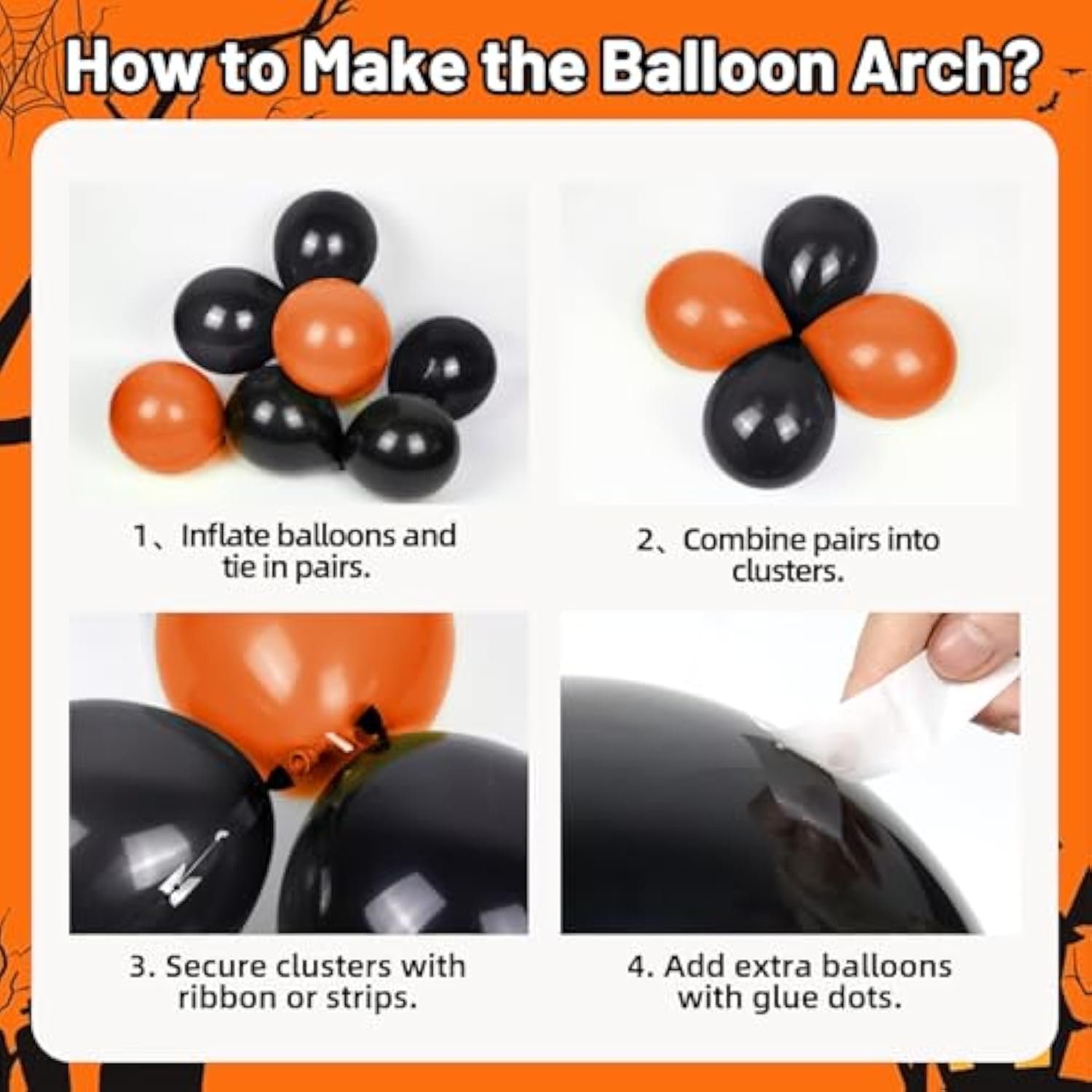 How to Make the Balloon Arch?

1、Inflate balloons and tie in pairs.

2、Combine pairs into clusters.

3. Secure clusters with ribbon or strips.

4. Add extra balloons with glue dots.