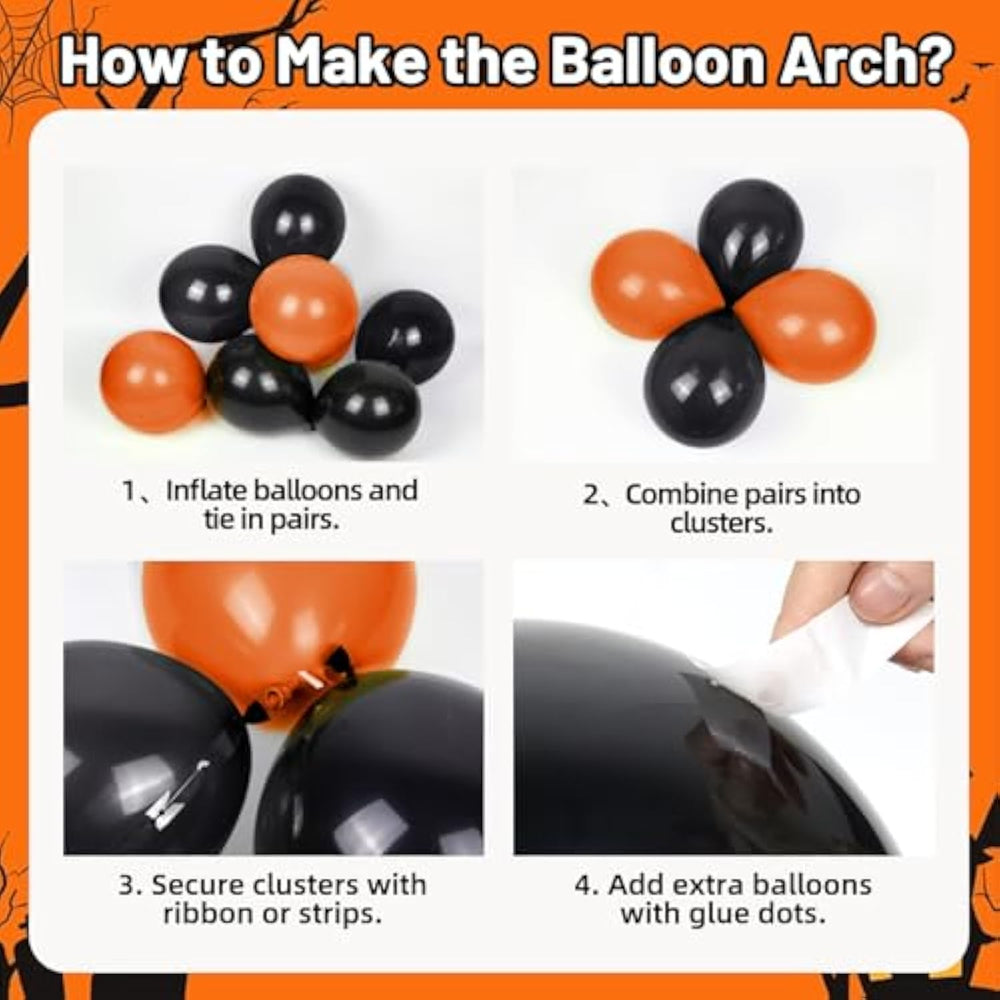 How to Make the Balloon Arch?

1、Inflate balloons and tie in pairs.

2、Combine pairs into clusters.

3. Secure clusters with ribbon or strips.

4. Add extra balloons with glue dots.