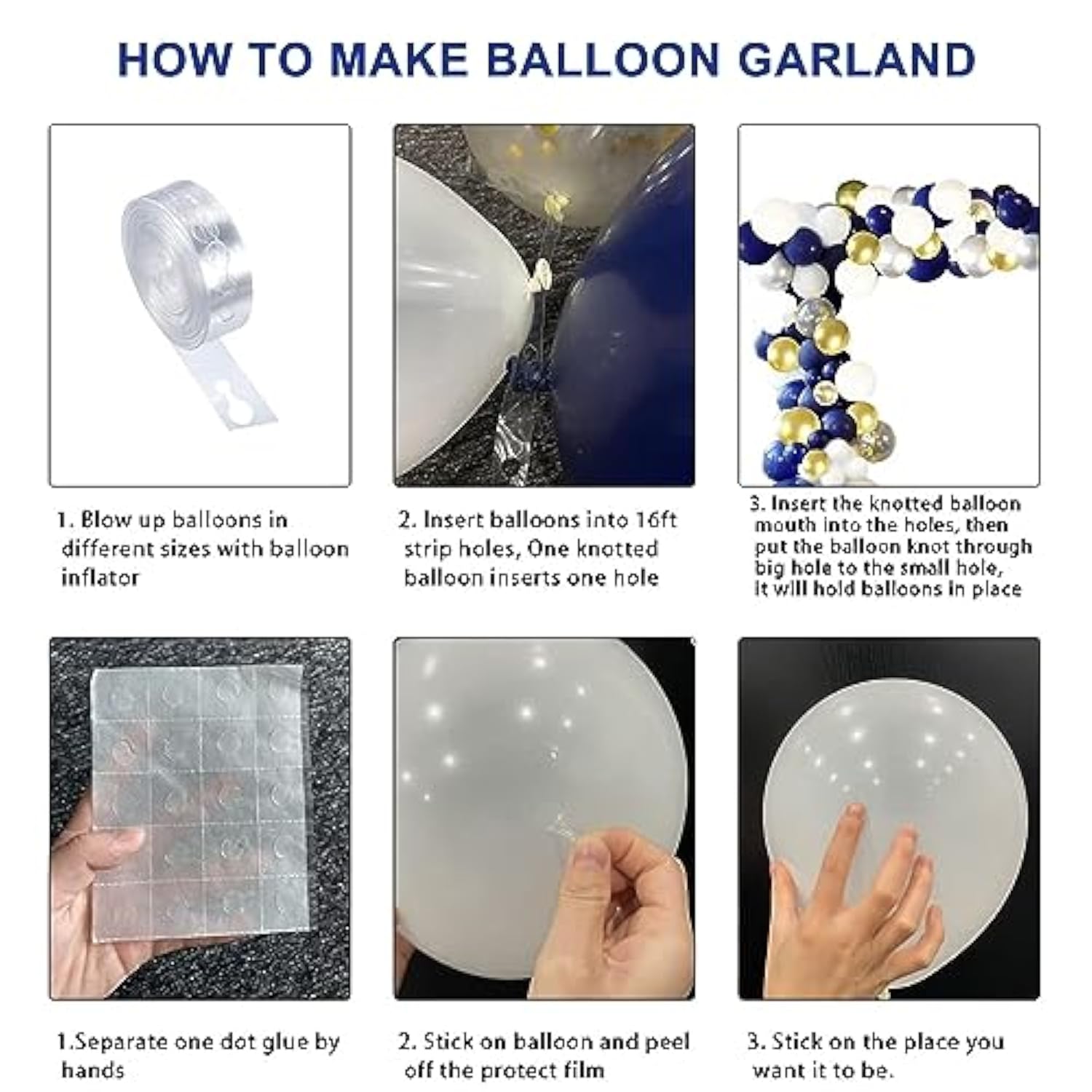 HOW TO MAKE BALLOON GARLAND

1. Blow up balloons in different sizes with balloon inflator

2. Insert balloons into 16ft strip holes, One knotted balloon inserts one hole

3. Insert the knotted balloon mouth into the holes, then put the balloon knot through big hole to the small hole, It will hold balloons in place

1.Separate one dot glue by hands

2. Stick on balloon and peel off the protect film

3. Stick on the place you want it to be.