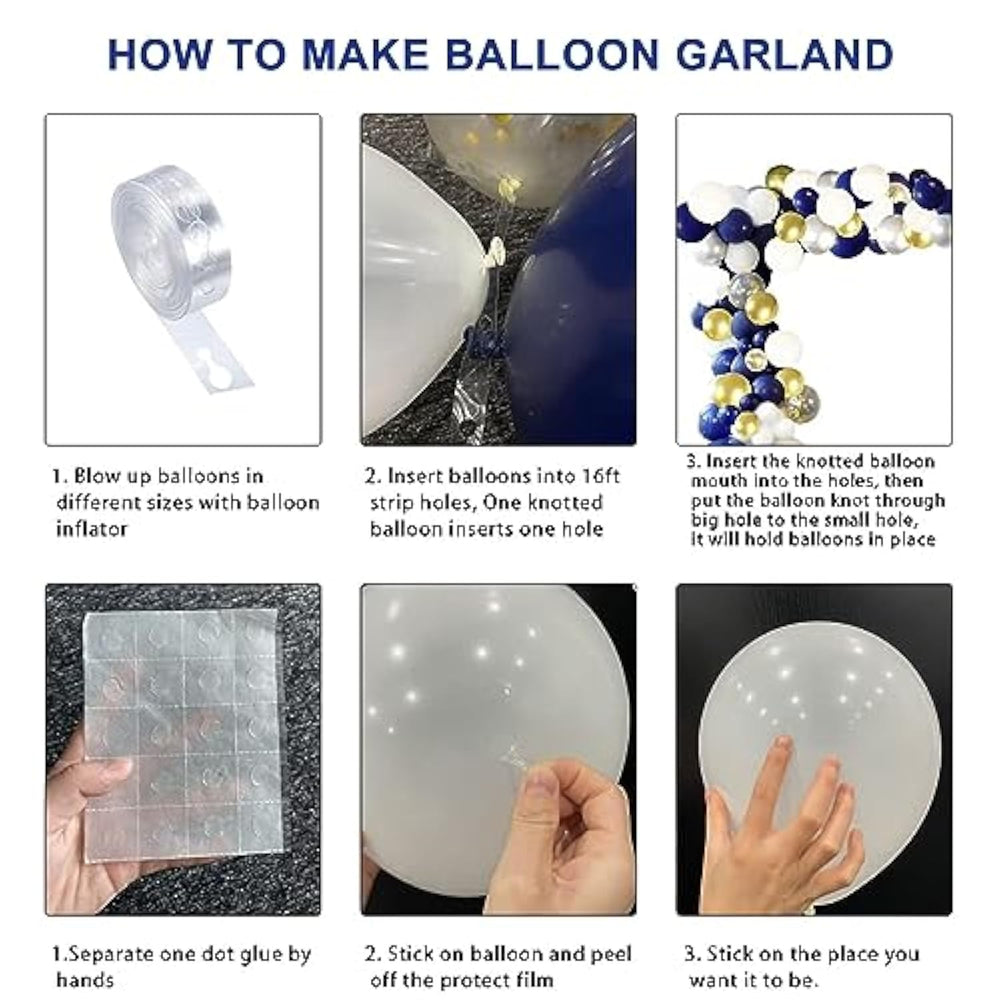 HOW TO MAKE BALLOON GARLAND

1. Blow up balloons in different sizes with balloon inflator

2. Insert balloons into 16ft strip holes, One knotted balloon inserts one hole

3. Insert the knotted balloon mouth into the holes, then put the balloon knot through big hole to the small hole, it will hold balloons in place

1.Separate one dot glue by hands

2. Stick on balloon and peel off the protect film

3. Stick on the place you want it to be.