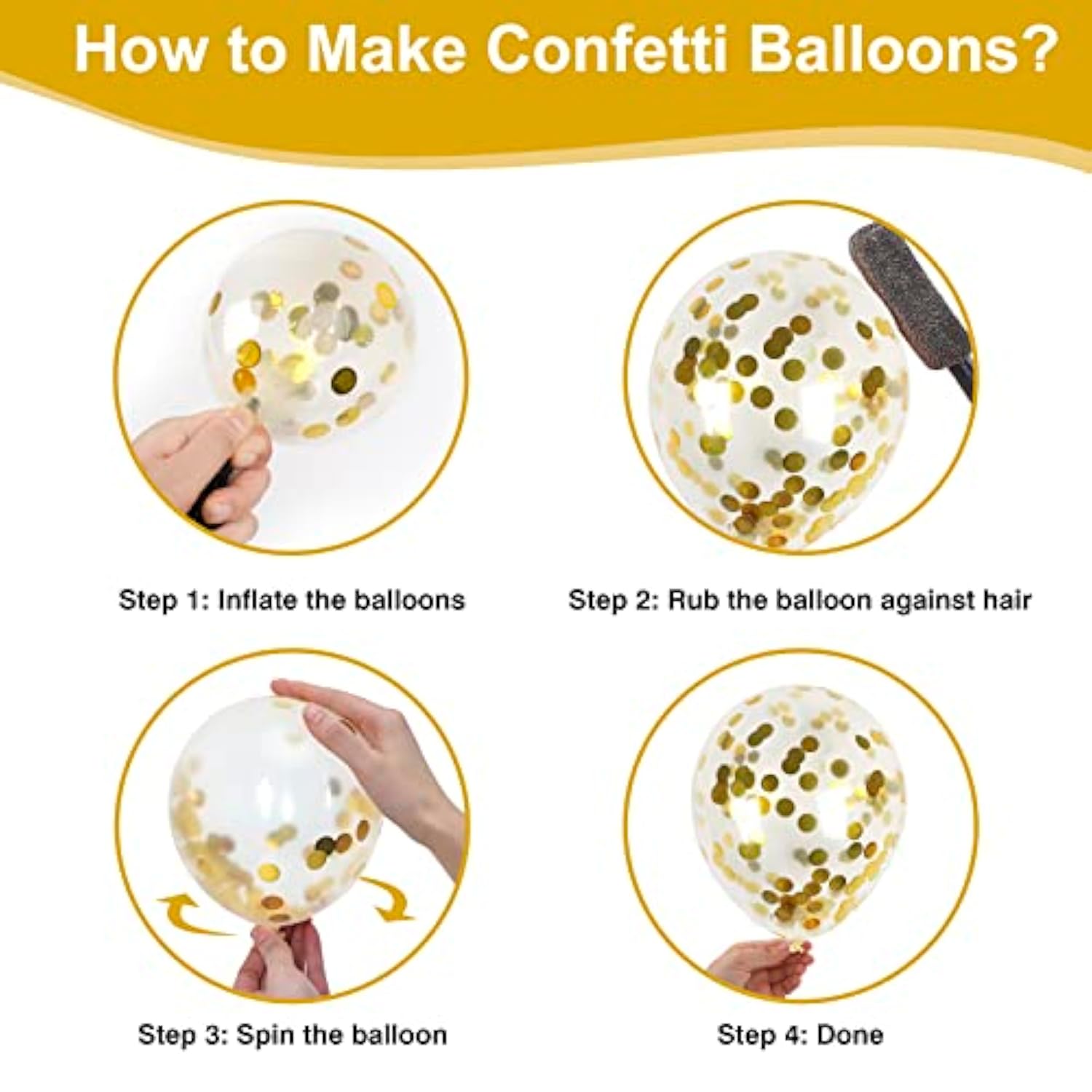 How to Make Confetti Balloons?

Step 1: Inflate the balloons

Step 2: Rub the balloon against hair

Step 3: Spin the balloon

Step 4: Done