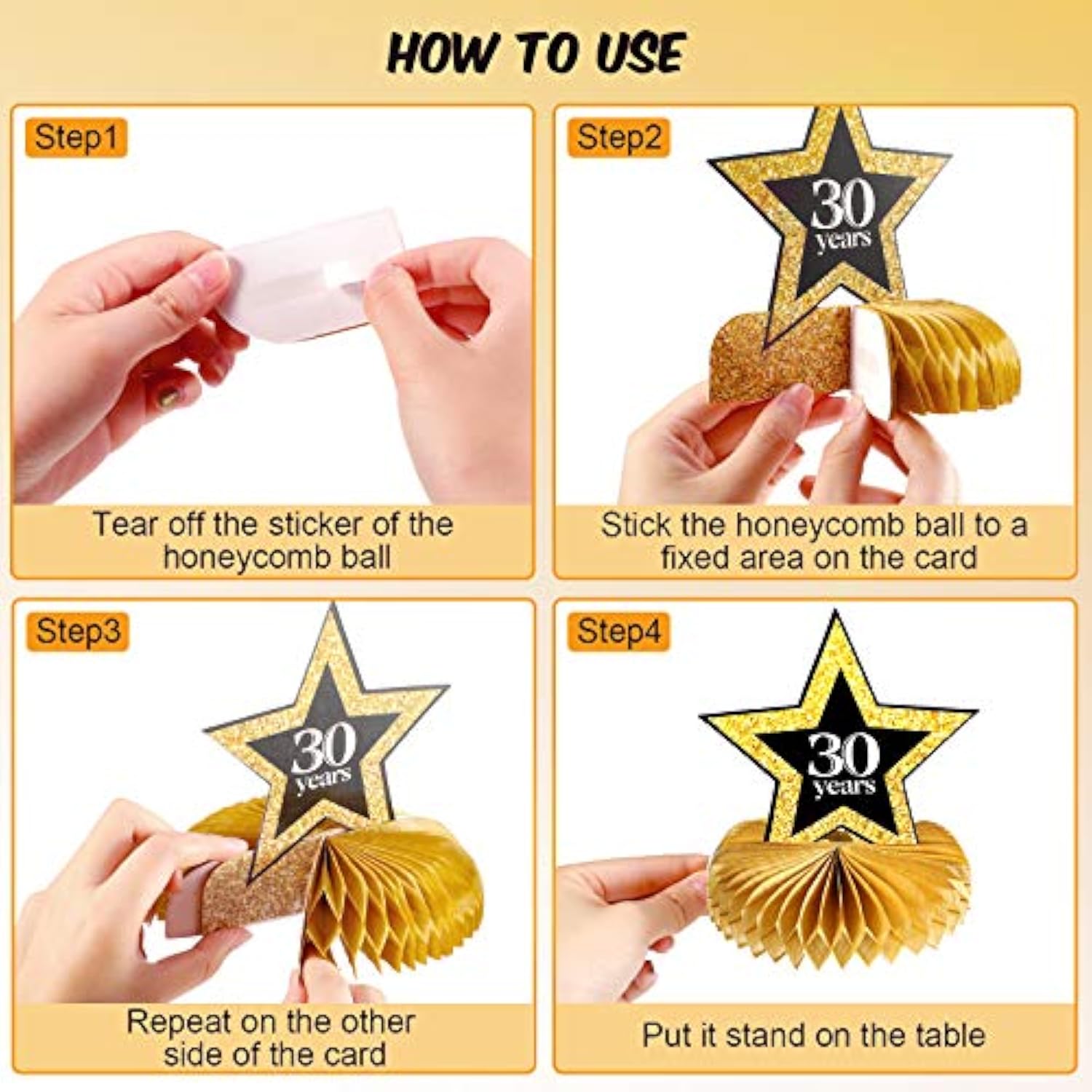 HOW TO USE

Step1

Tear off the sticker of the honeycomb ball

Step2

30 years

Stick the honeycomb ball to a fixed area on the card

Step3

30 years

Repeat on the other side of the card

Step4

30 years

Put it stand on the table