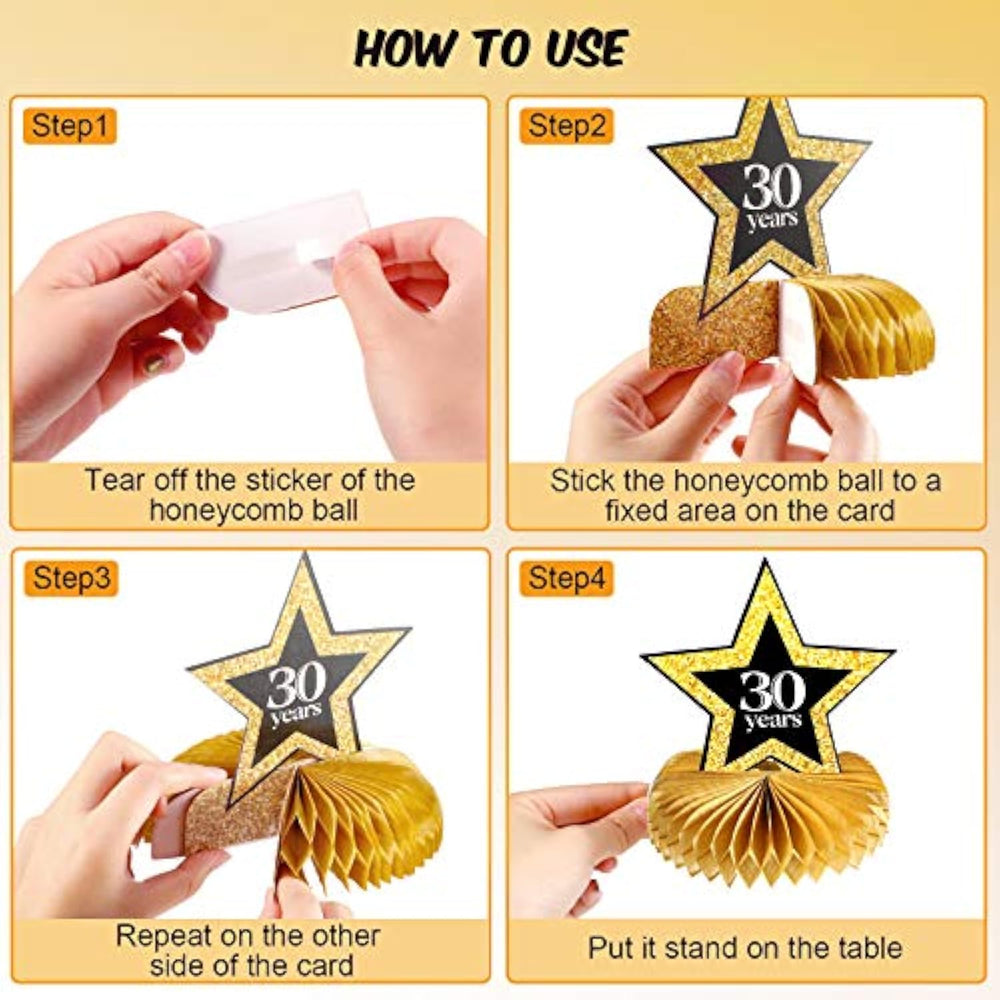 HOW TO USE

Step1

Tear off the sticker of the honeycomb ball

Step2

30 years

Stick the honeycomb ball to a fixed area on the card

Step3

30 years

Repeat on the other side of the card

Step4

30 years

Put it stand on the table