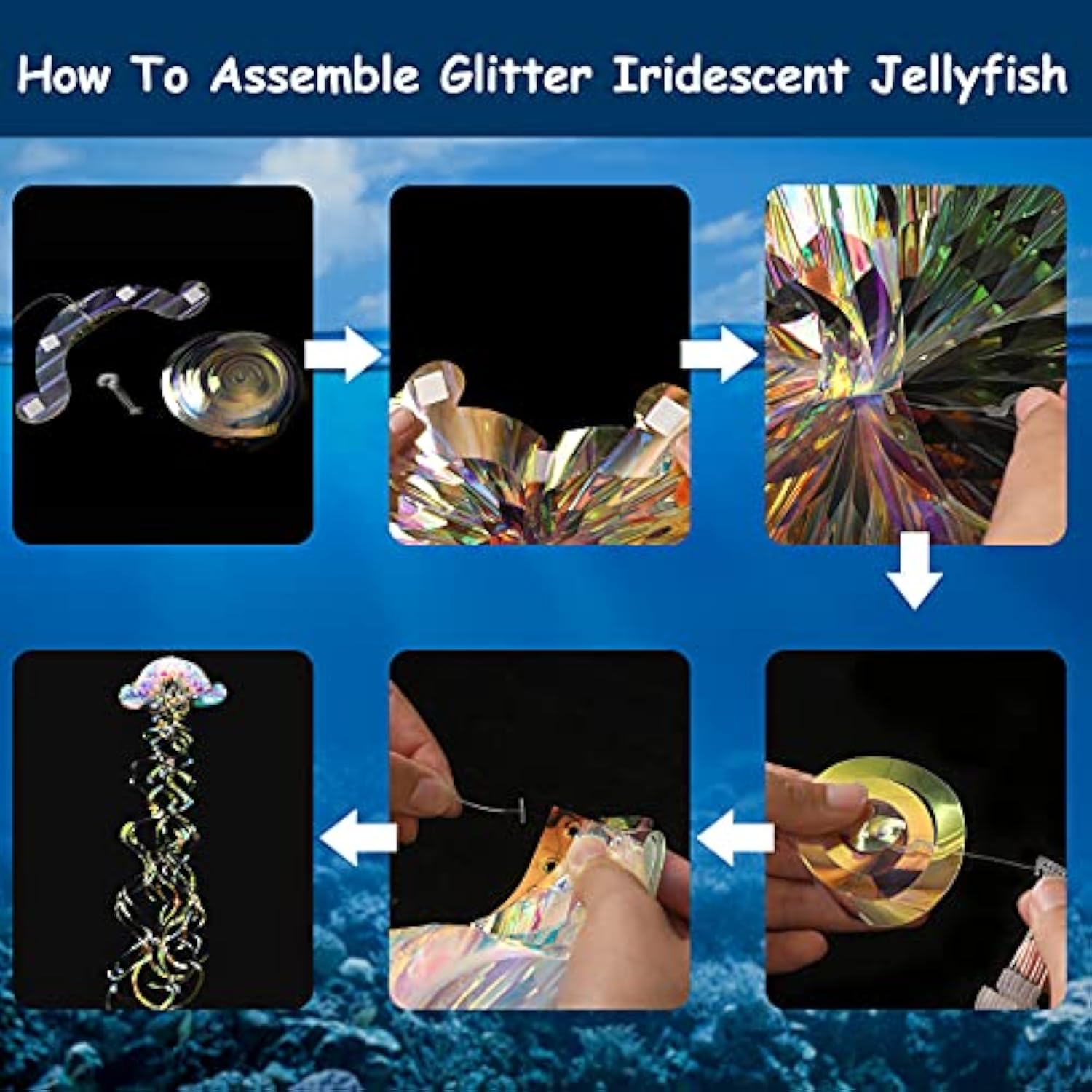 How To Assemble Glitter Iridescent Jellyfish